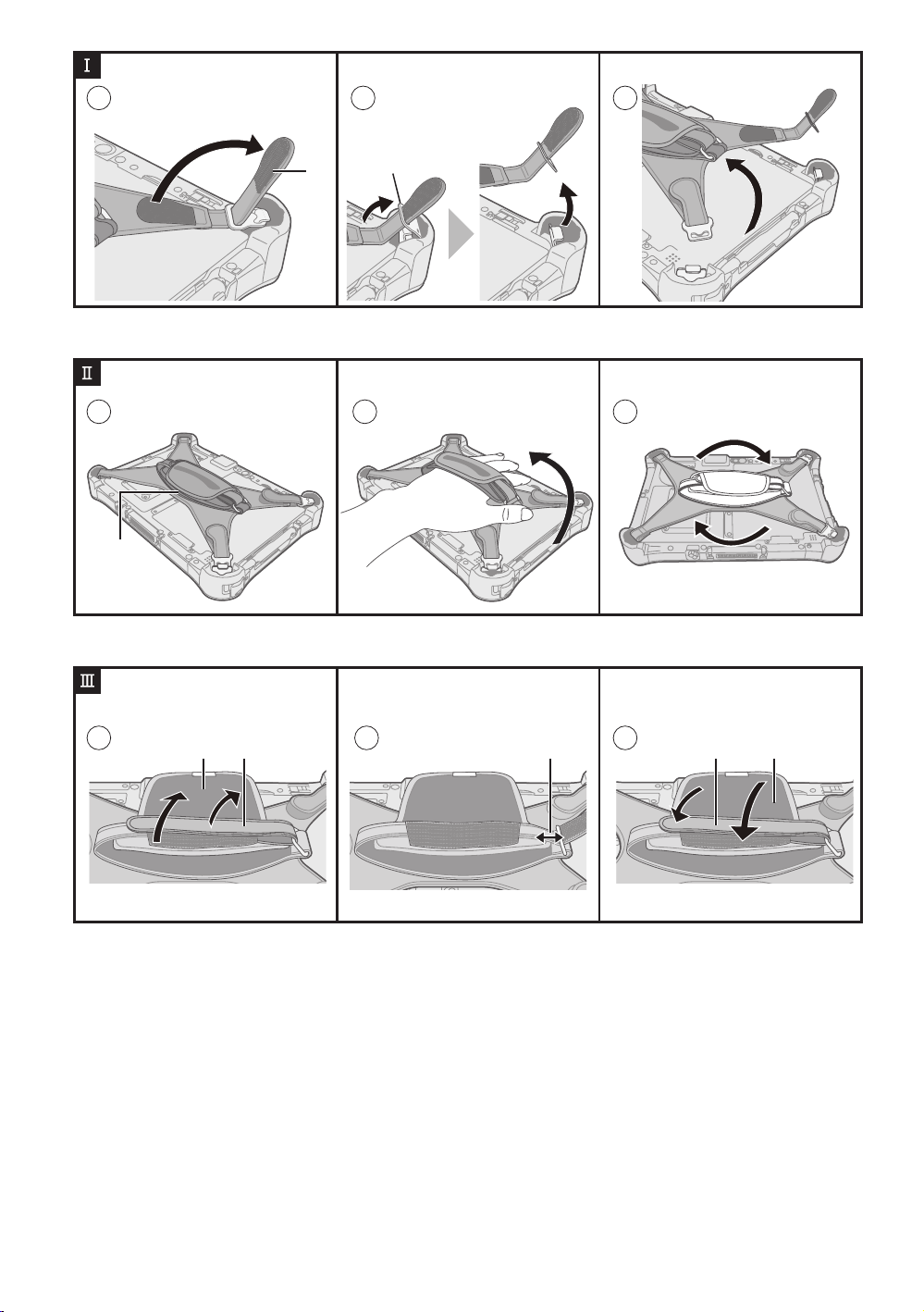 Ⅰ

Ⅱ

Ⅲ