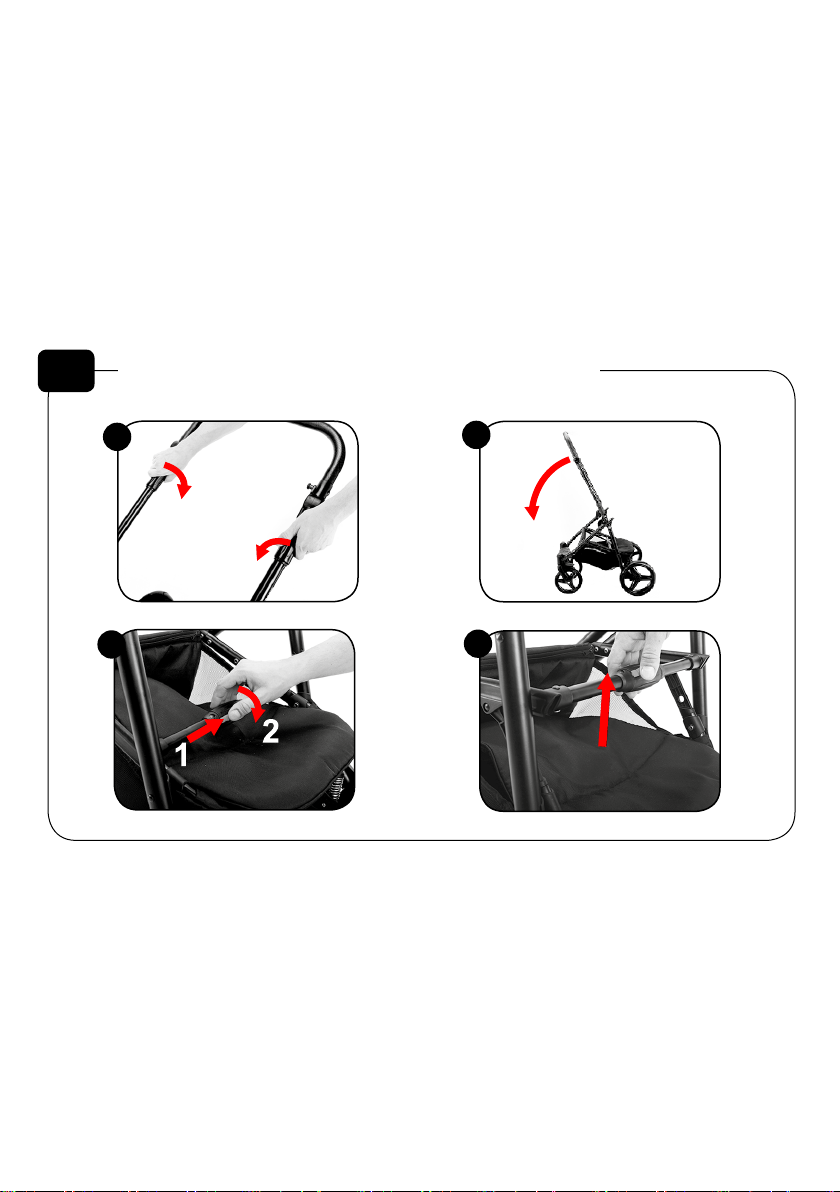 1

2