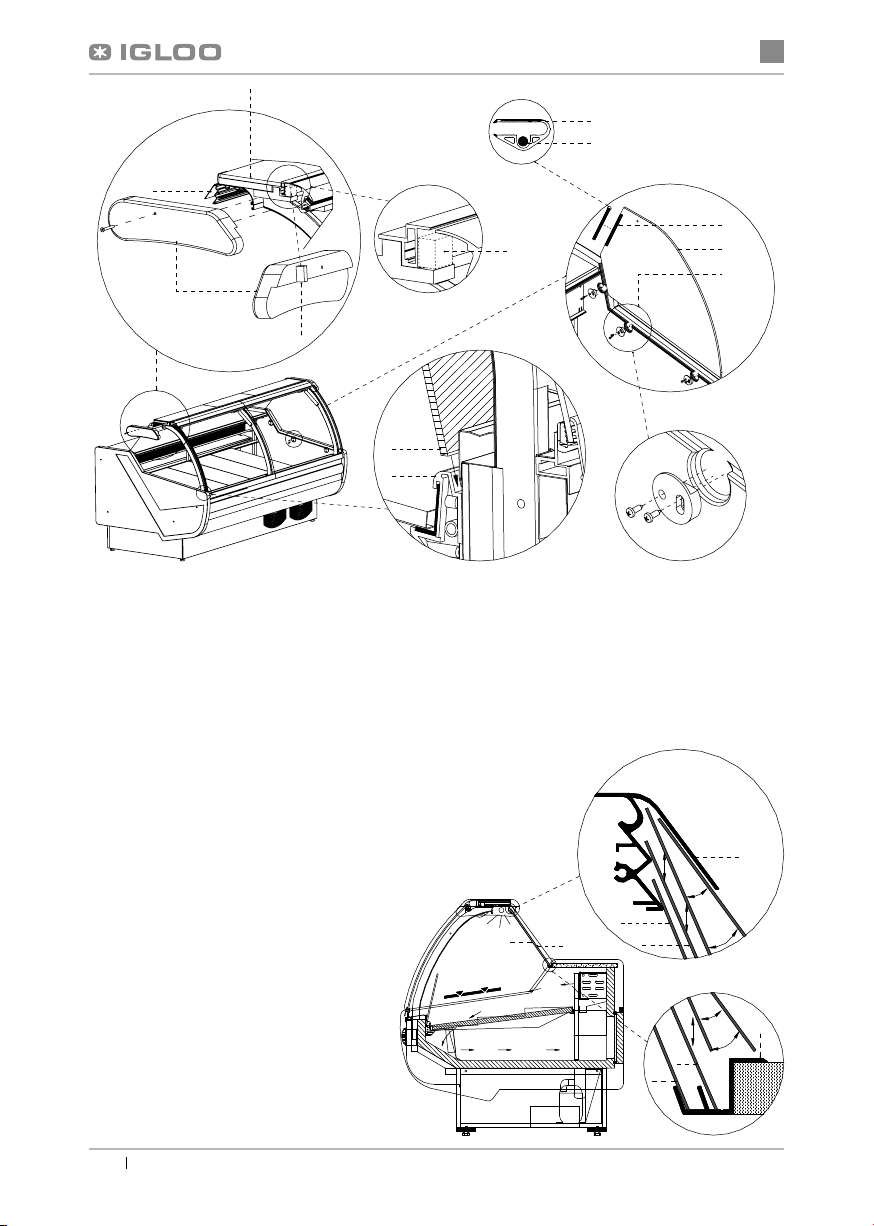 IGLOO