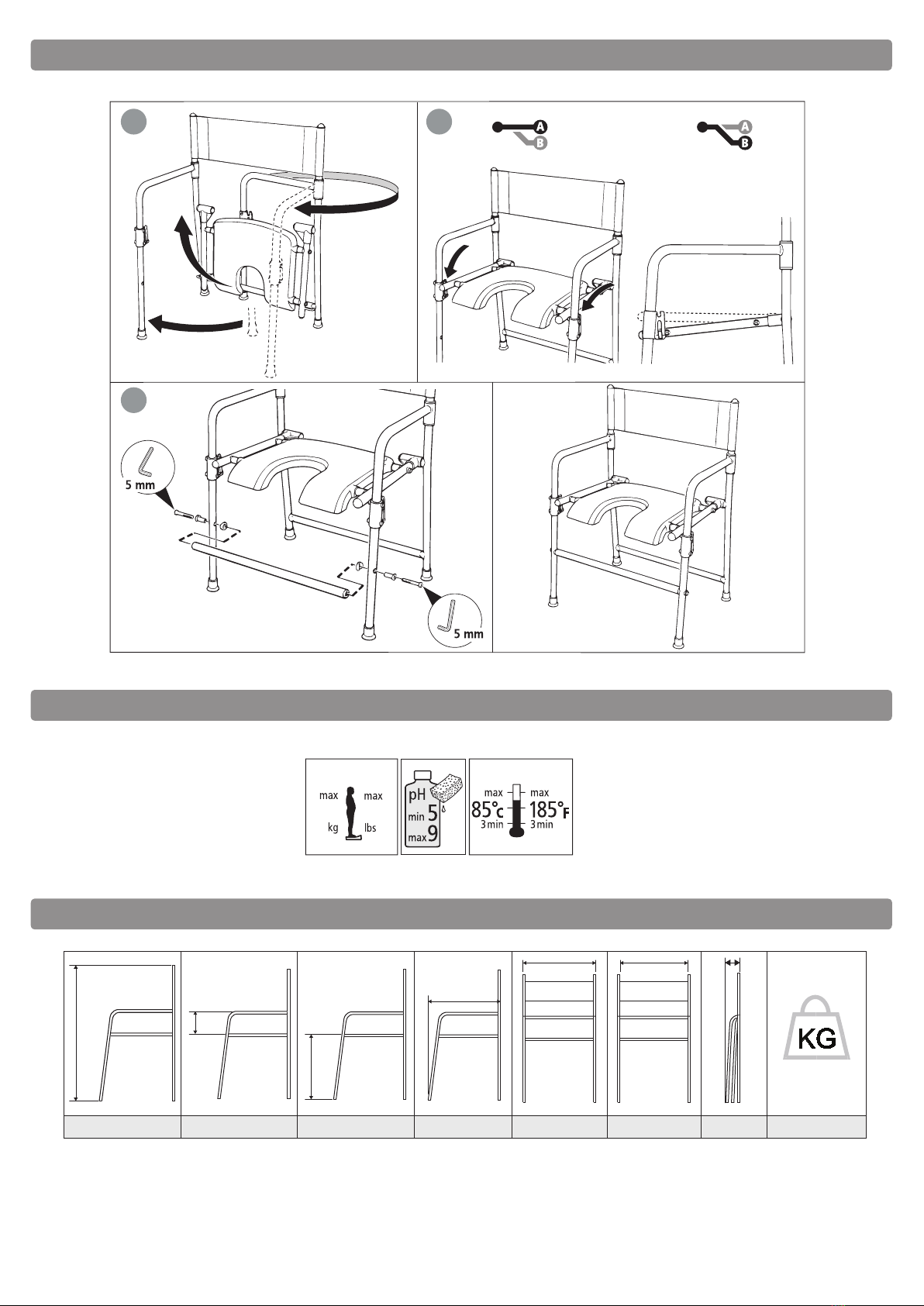 A
B

A
B

5 mm

5 mm

max
max
kg
lbs

pH
min 5
max 9

max
max
85°C
185°F
3 min
3 min

KG