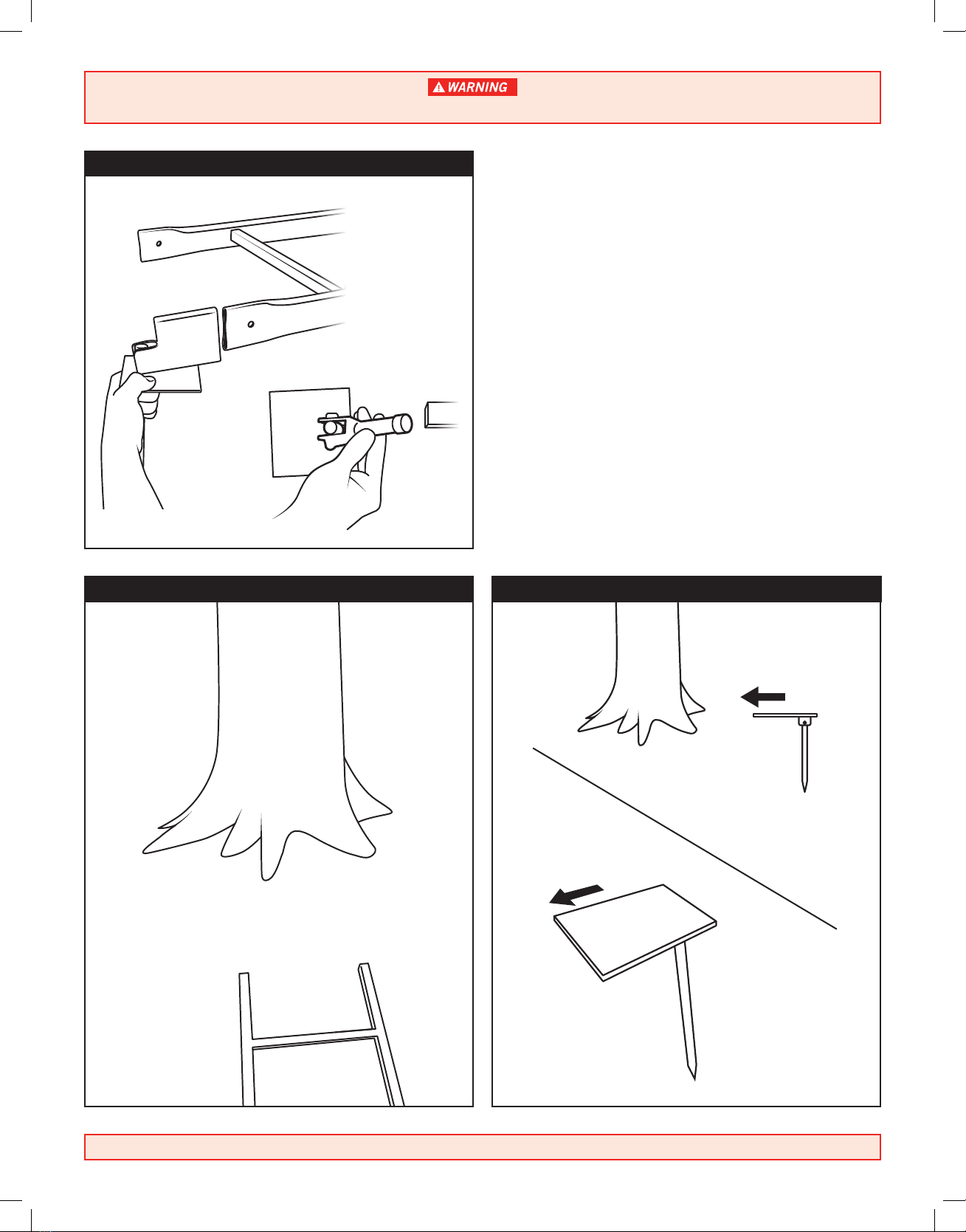 WARNING