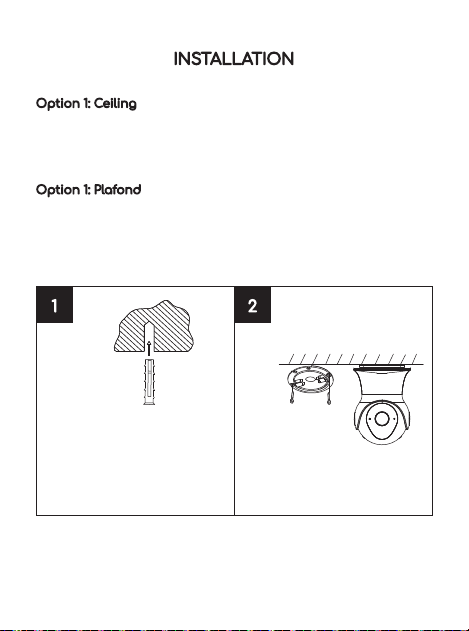 INSTALLATION

Option 1: Ceiling

Option 1: Plafond

1

2