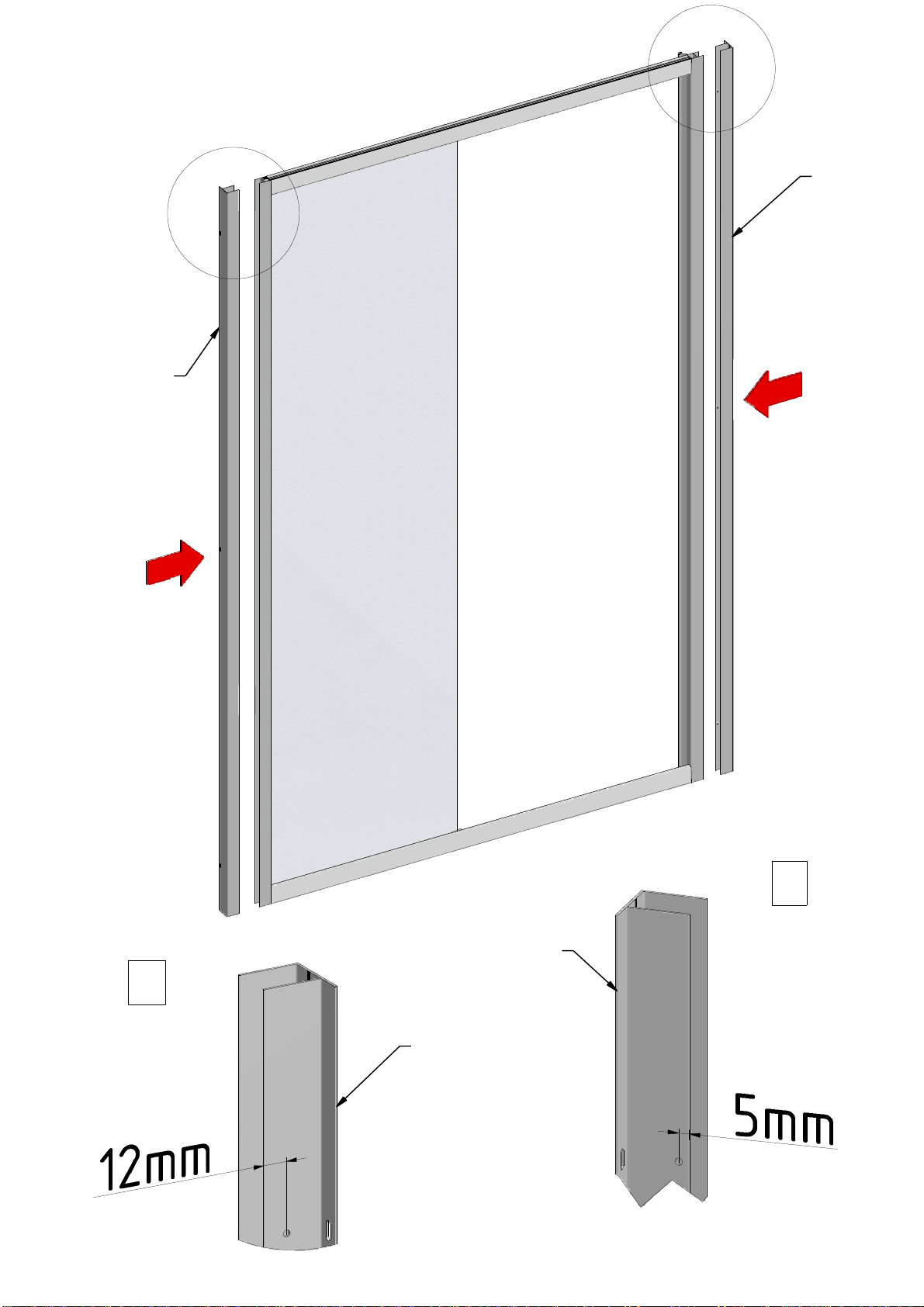 12mm

5mm