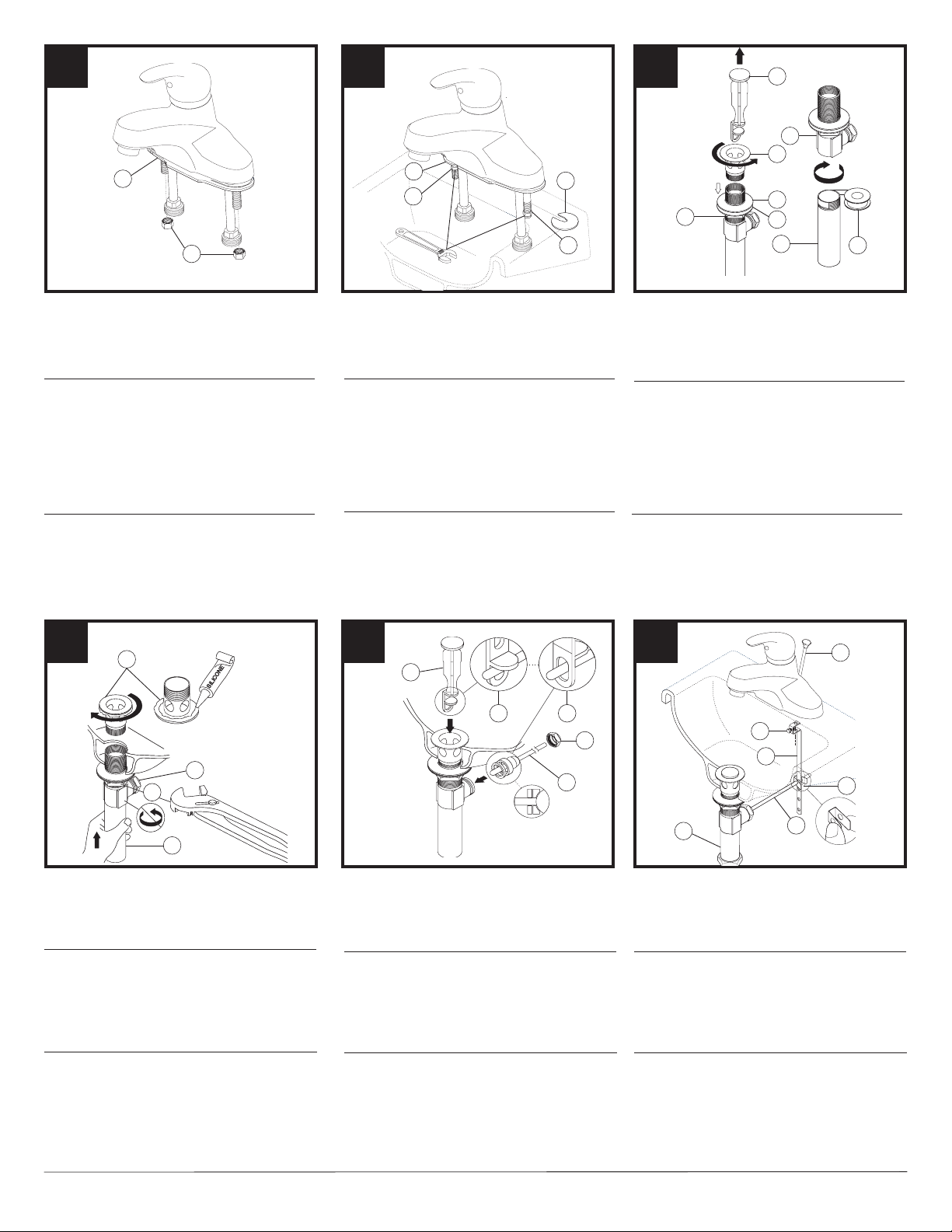 SILICONE