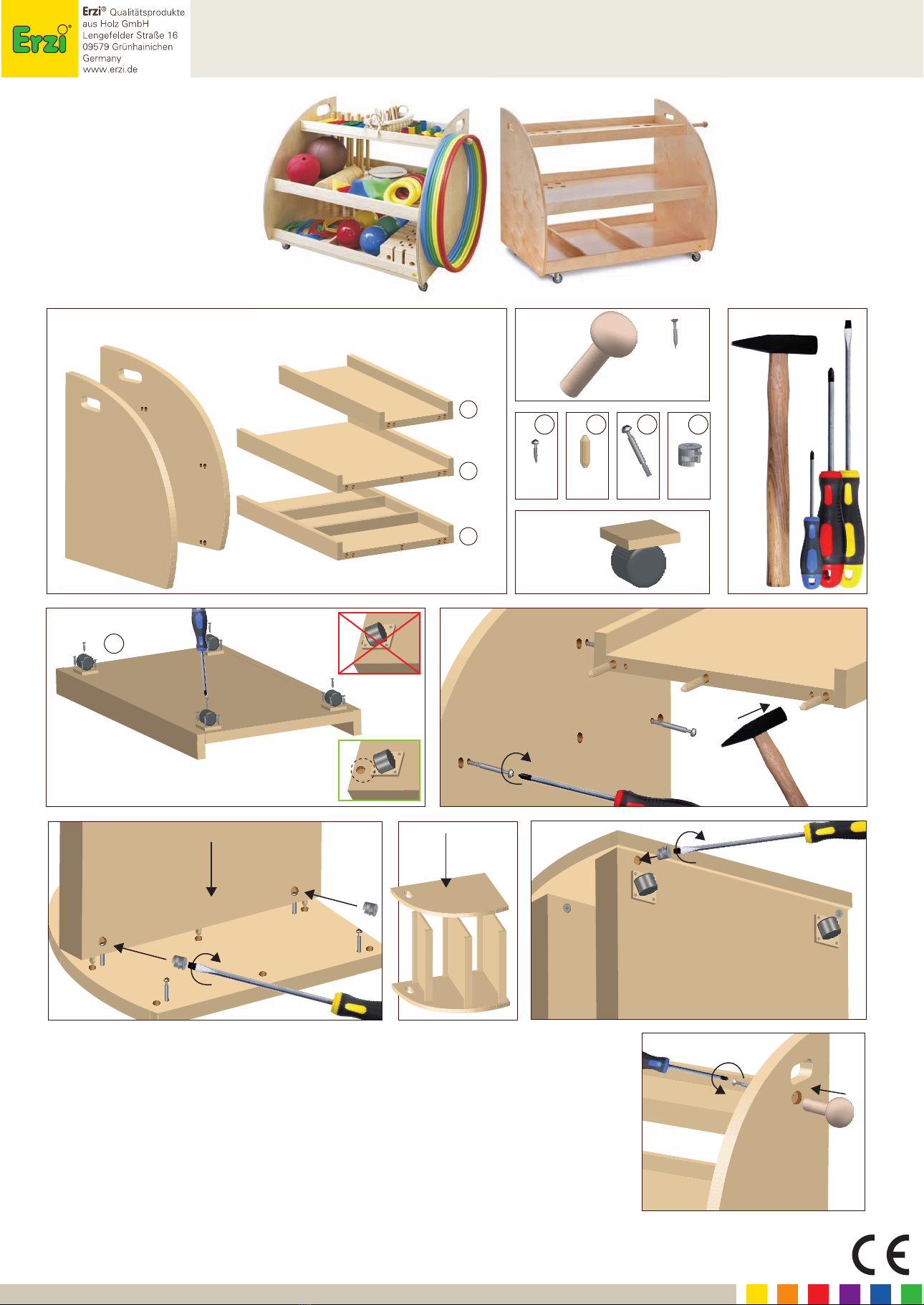 Erzi®

Erzi® Qualitätsprodukte aus Holz GmbH
Lengefelder Straße 16
09579 Grünhainichen
Germany
www.erzi.de

CE