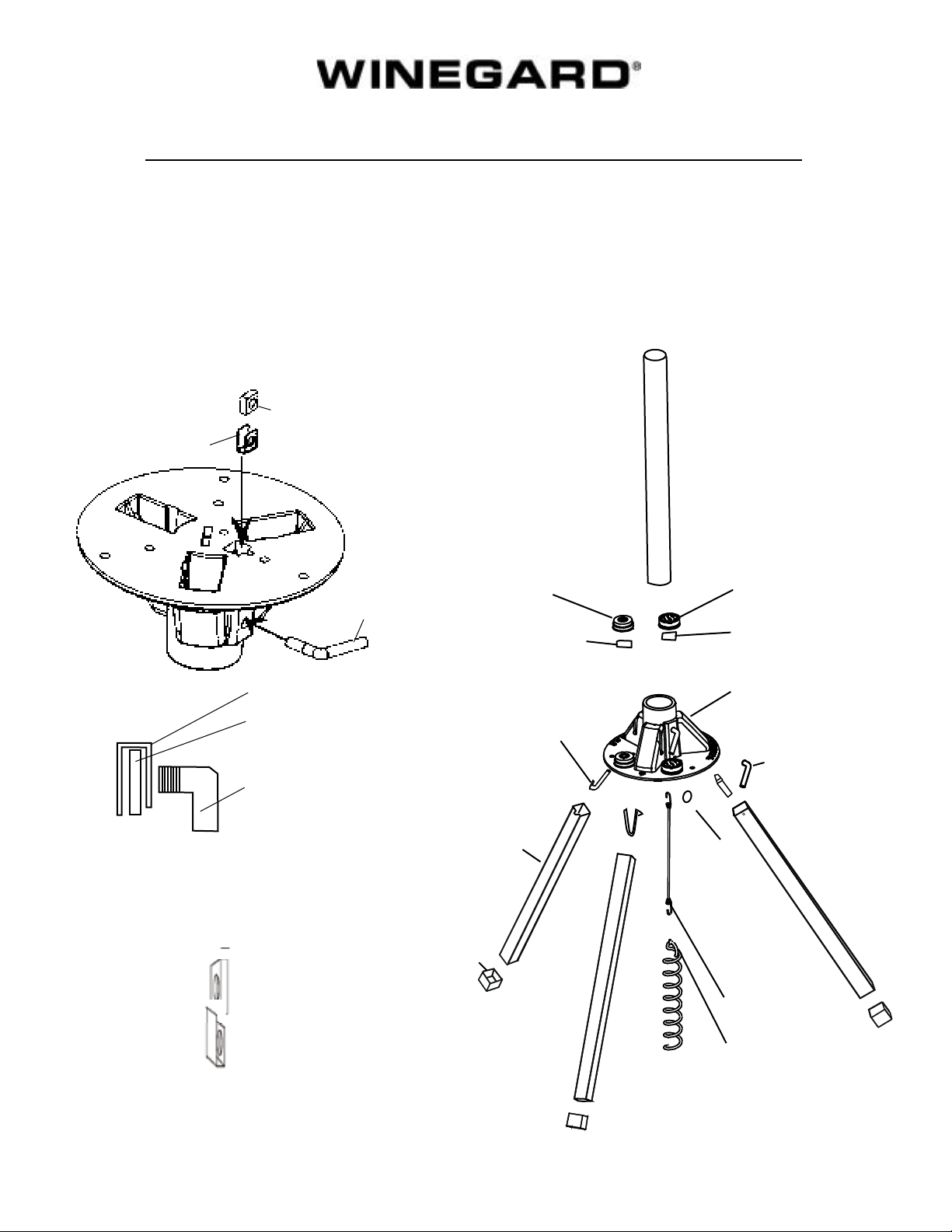 WINEGARD®