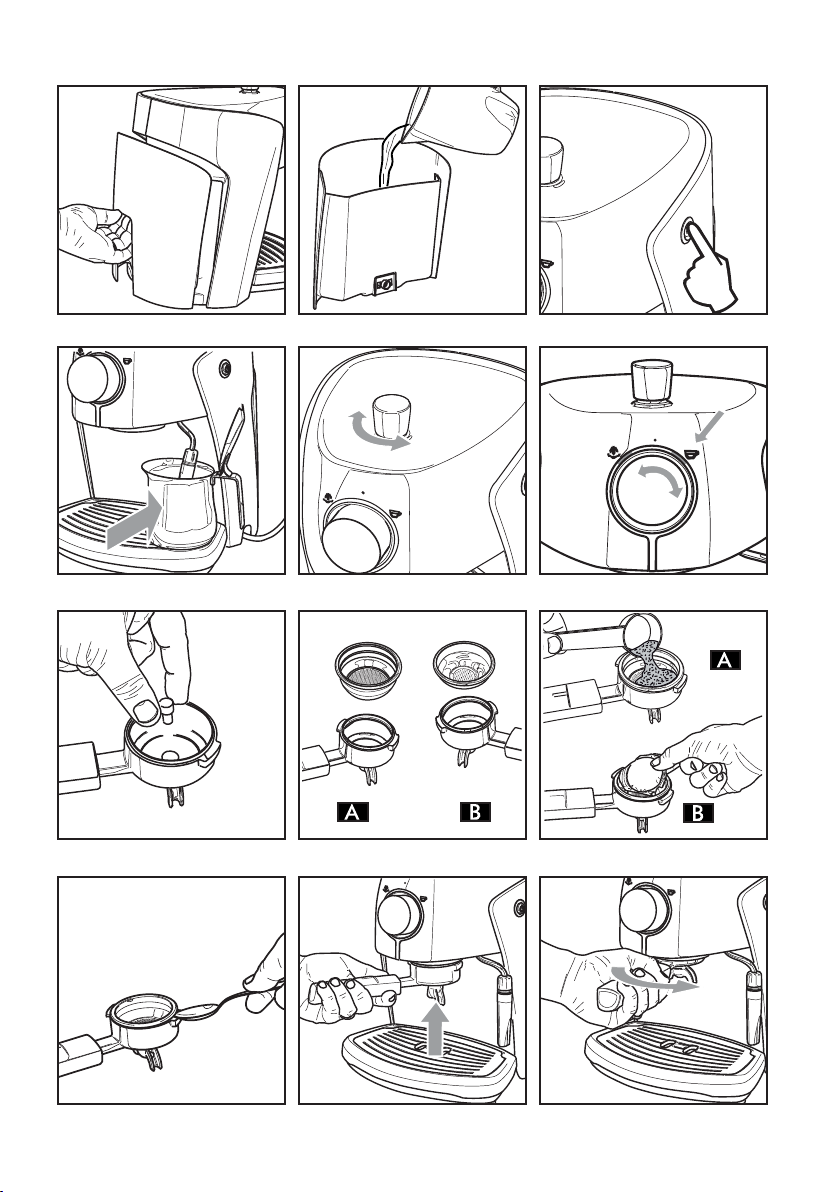 A

B

A

B