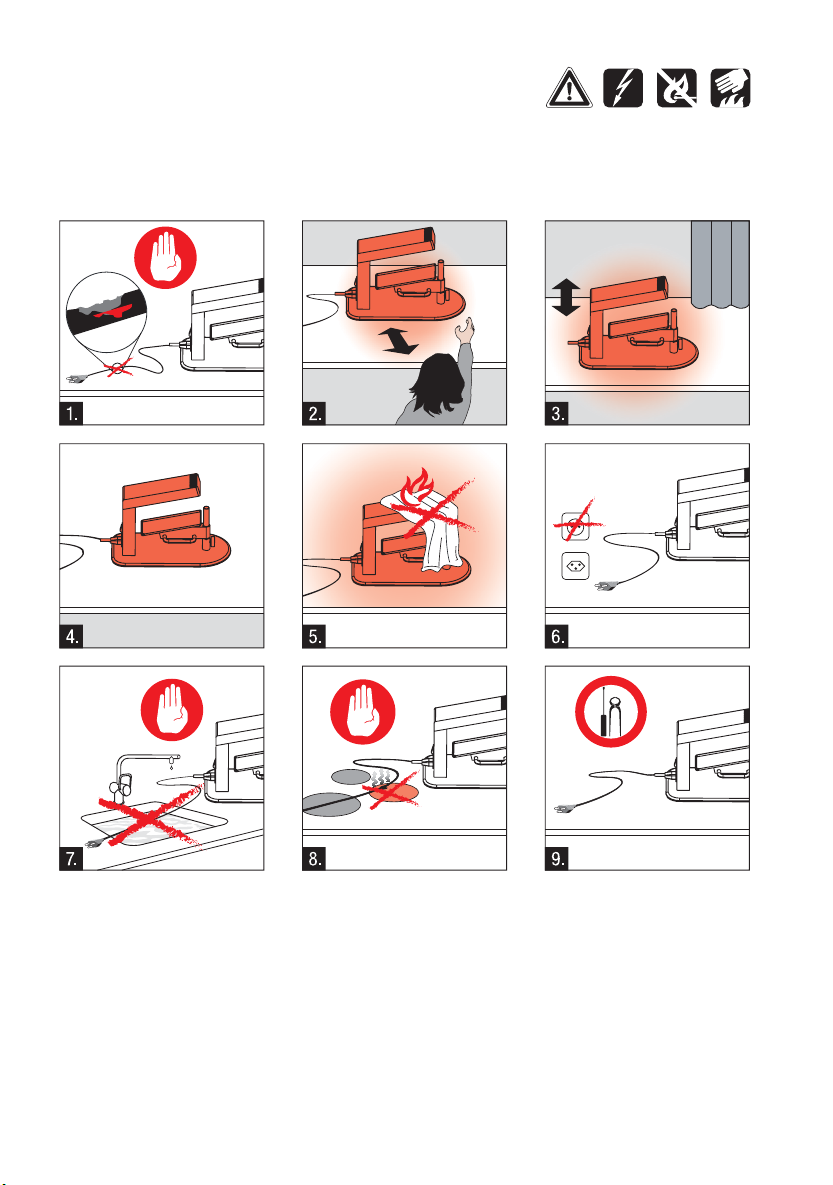 1.

2.

3.

4.

5.

6.

7.

8.

9.