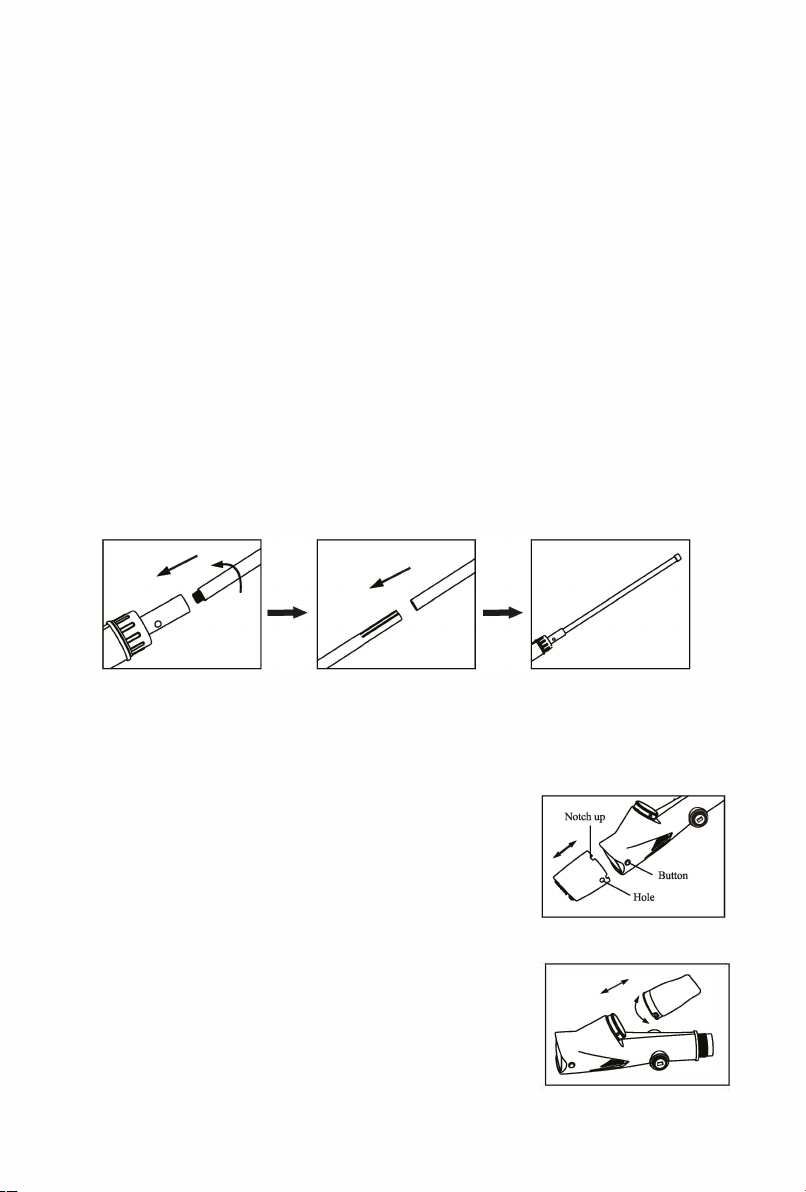 Notch up

Button

Hole