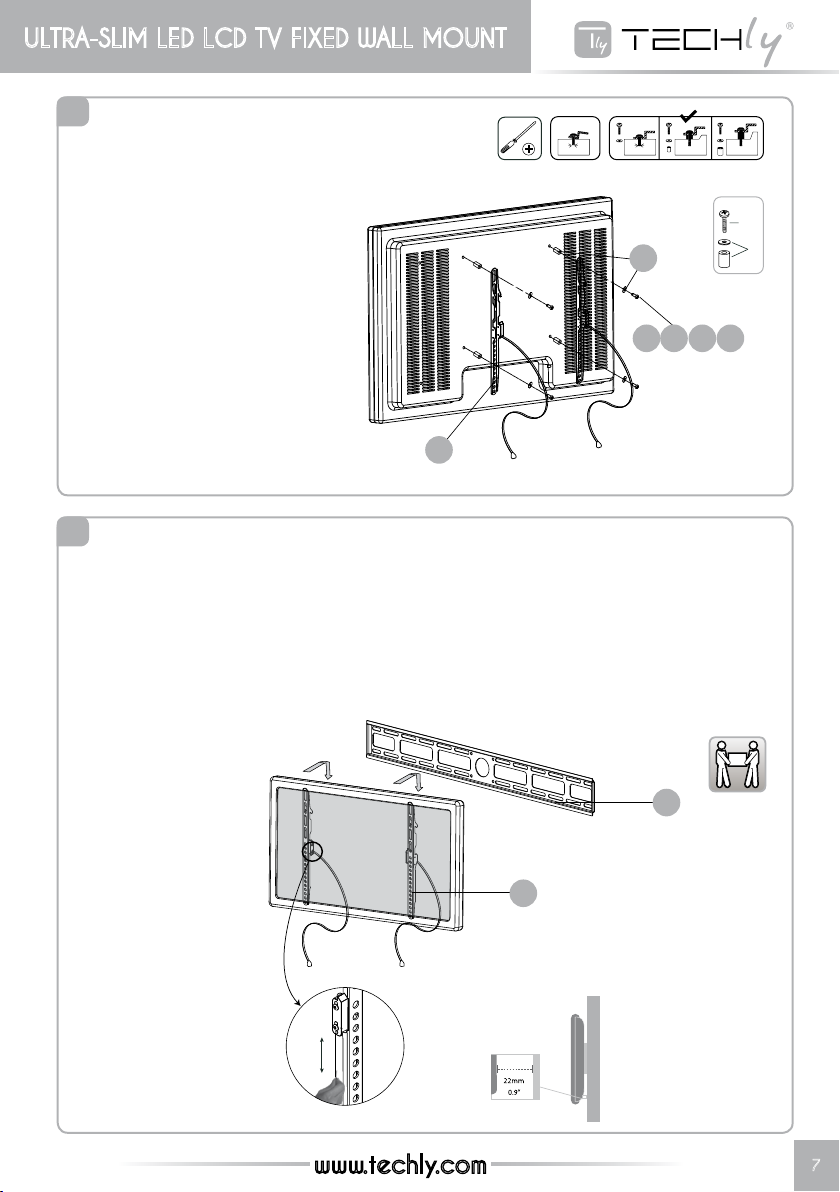 ULTRA-SLIM LED LCD TV FIXED WALL MOUNT

TECHly®

22mm
0.9"

www.techly.com

7