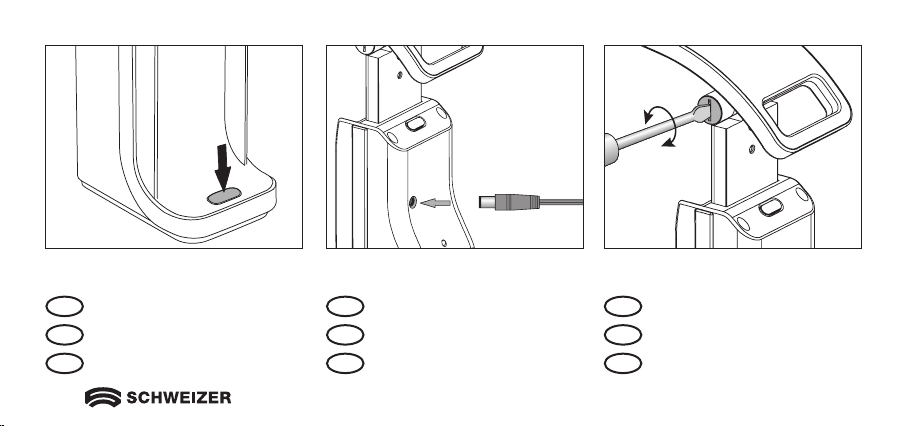 SCHWEIZER