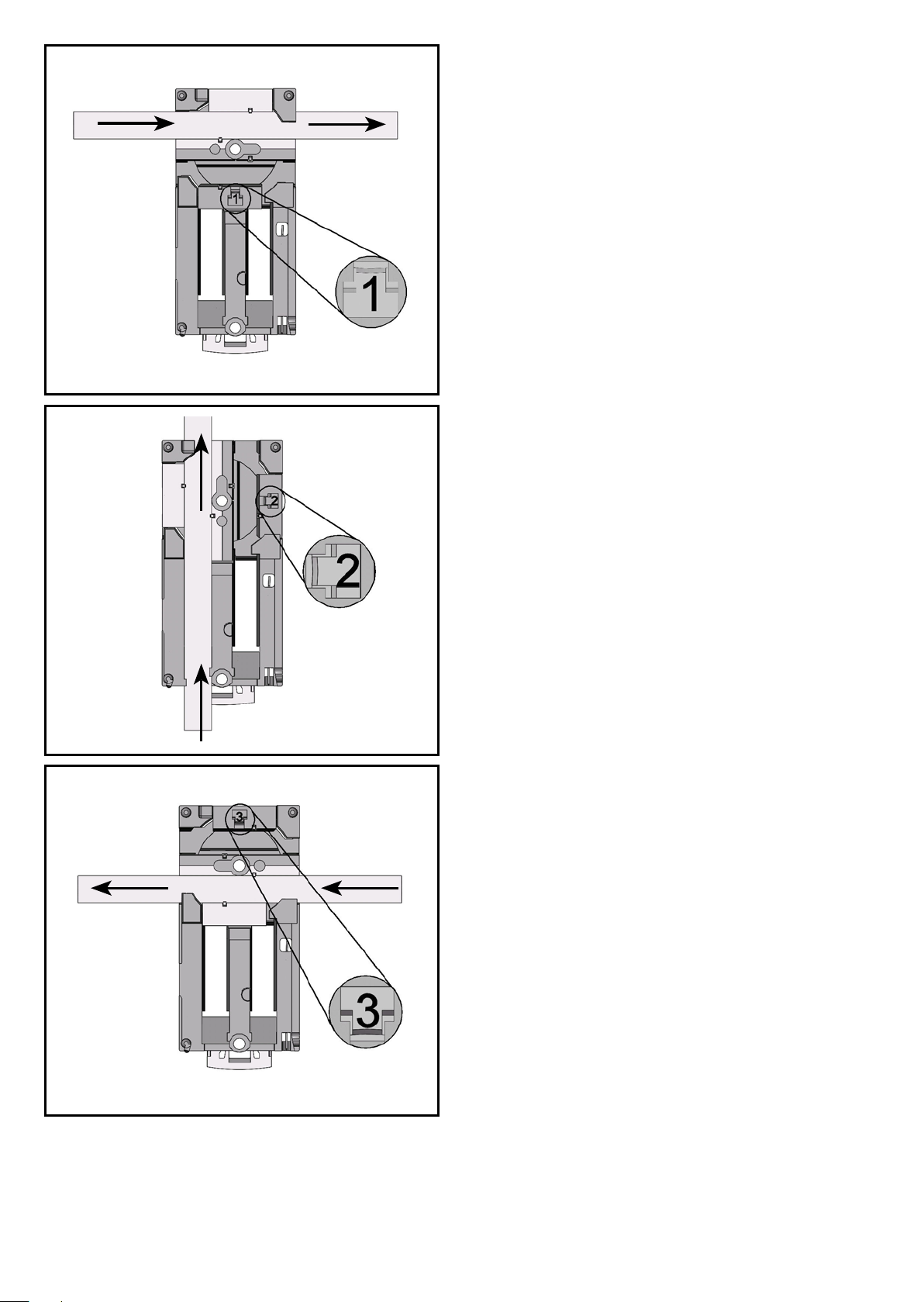 1

1

2

2

3

3