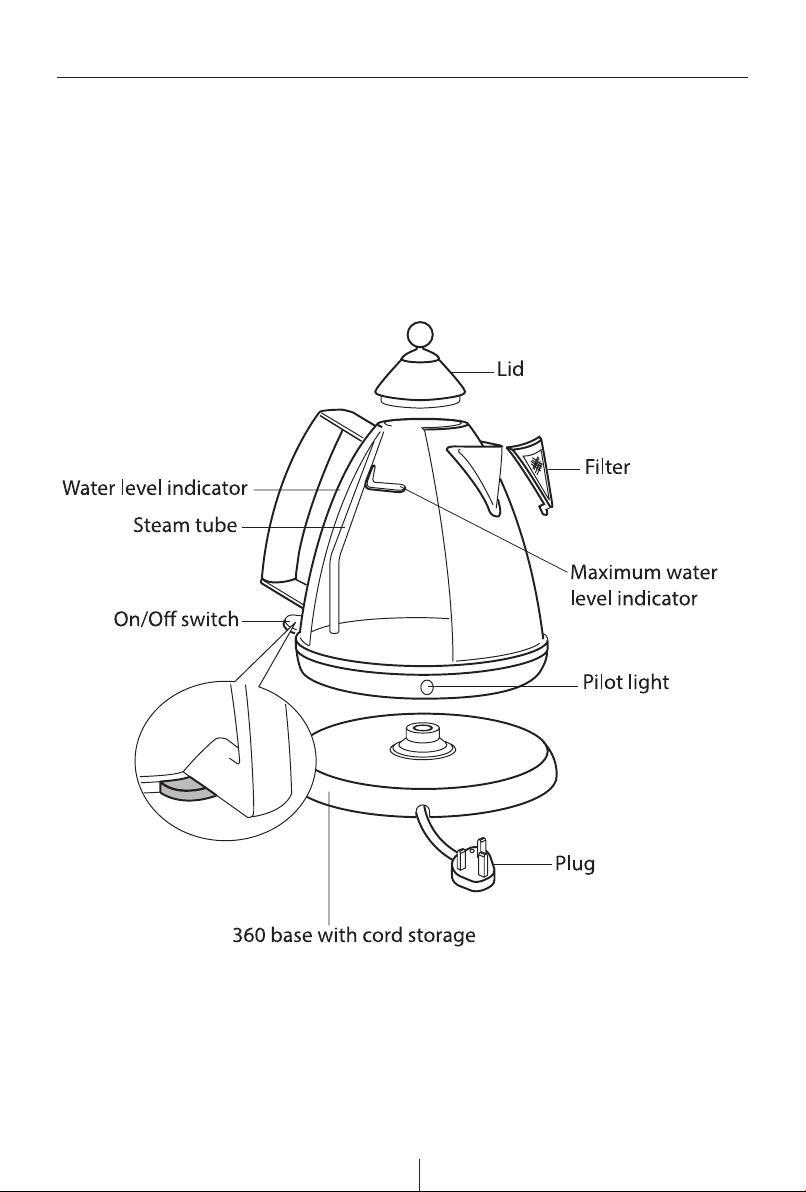 Lid

Filter

Water level indicator

Steam tube

Maximum water level indicator

On/Off switch

Pilot light

Plug

360 base with cord storage