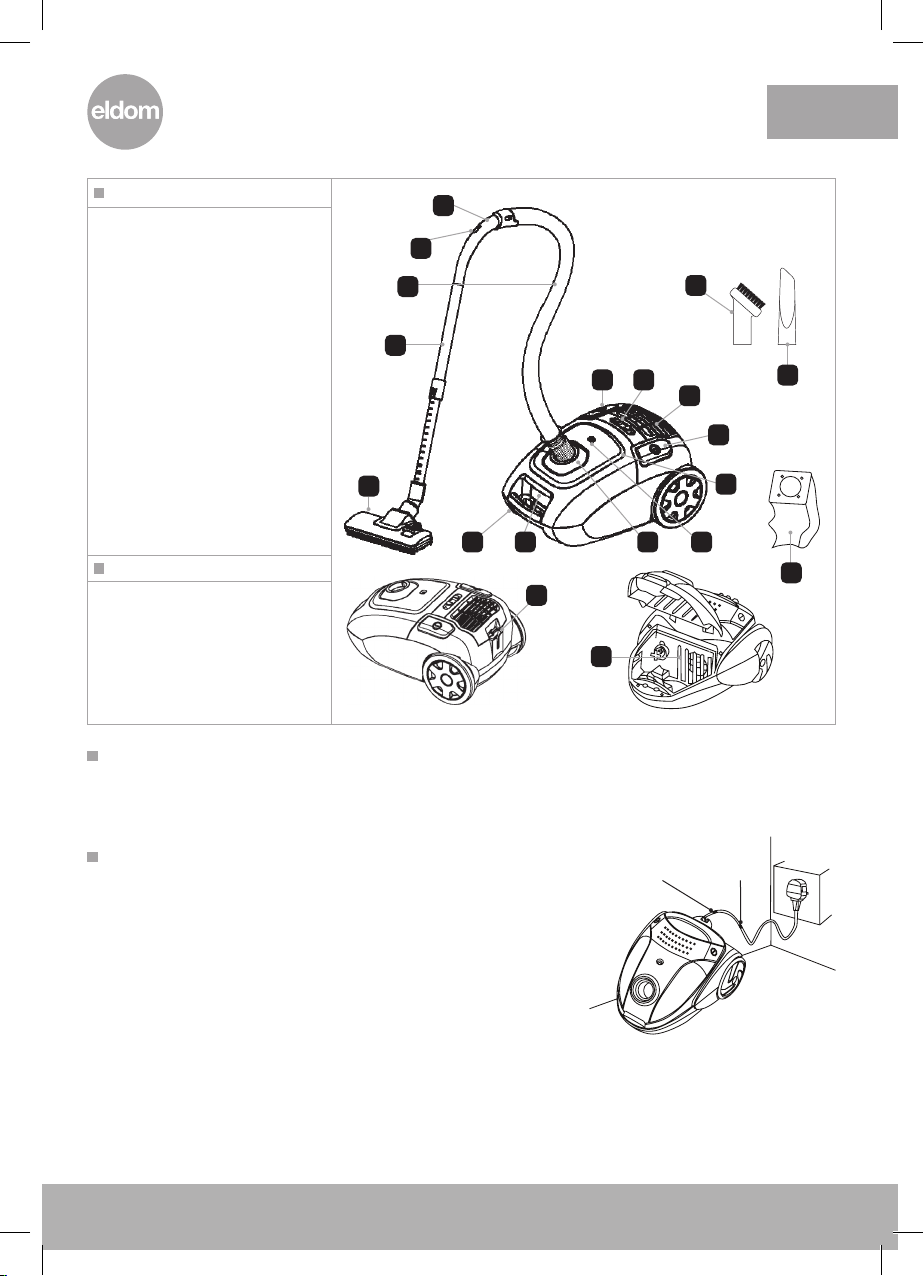 eldom