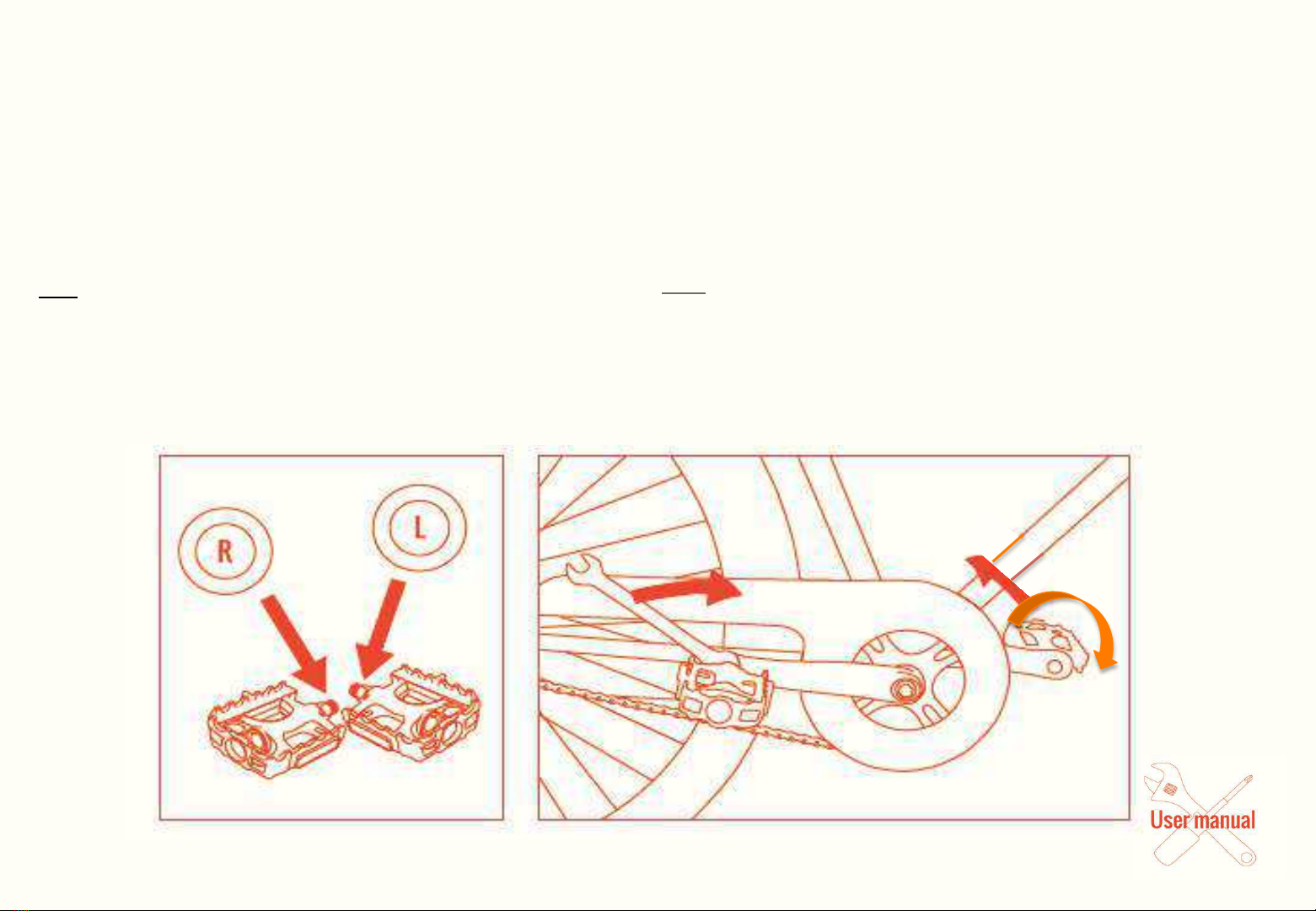 R

L

User manual