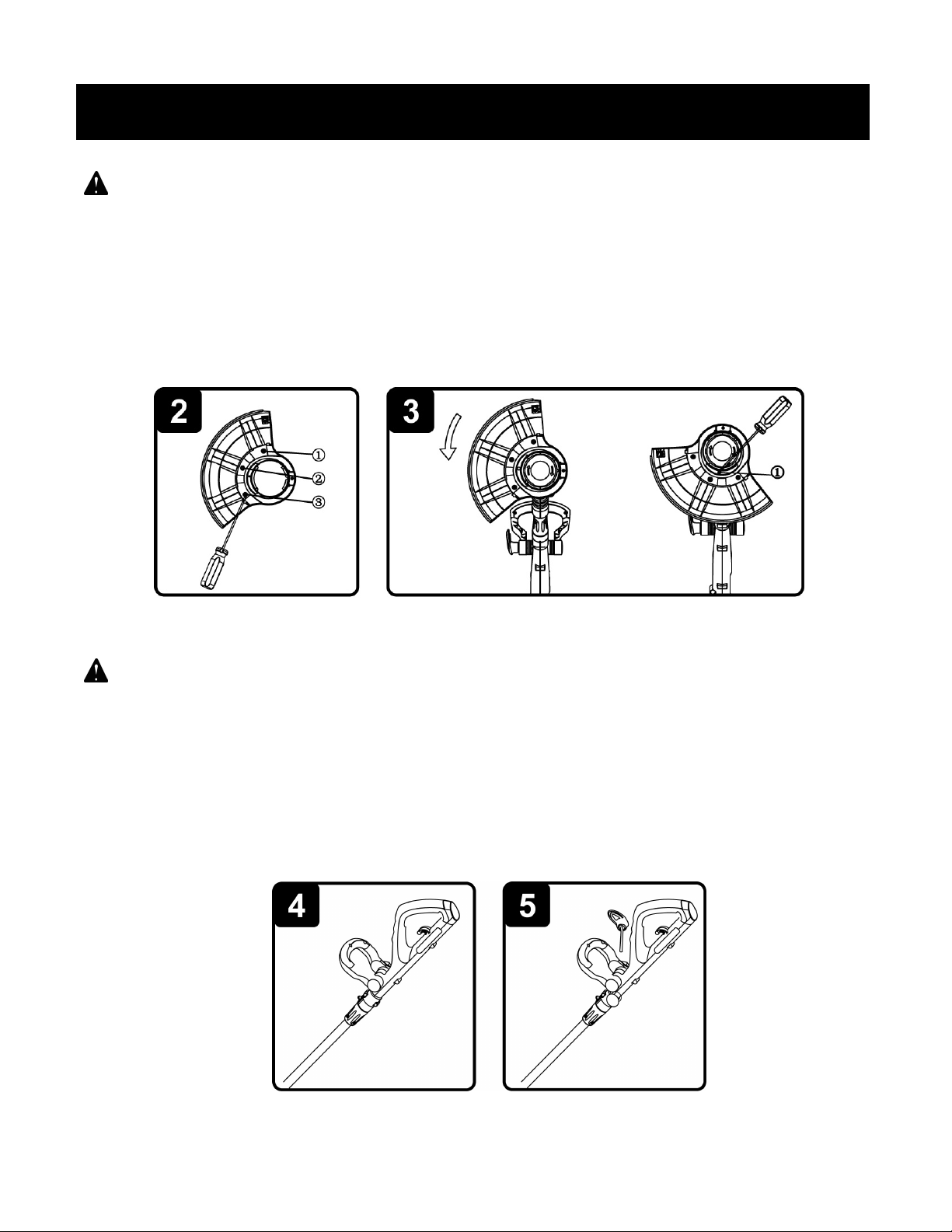 2

①

②

③

3

①

4

5