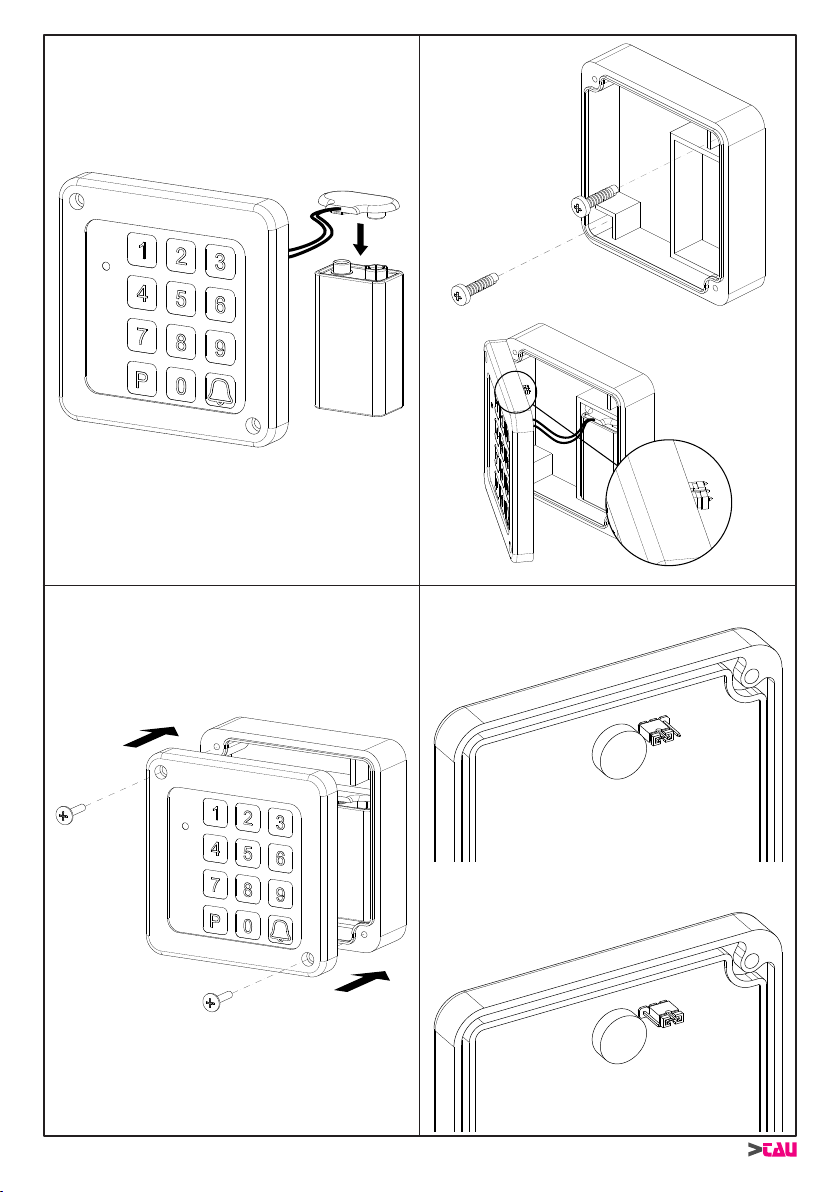 1 2 3
4 5 6
7 8 9
P 0

1 2 3
4 5 6
7 8 9
P 0

>TAU