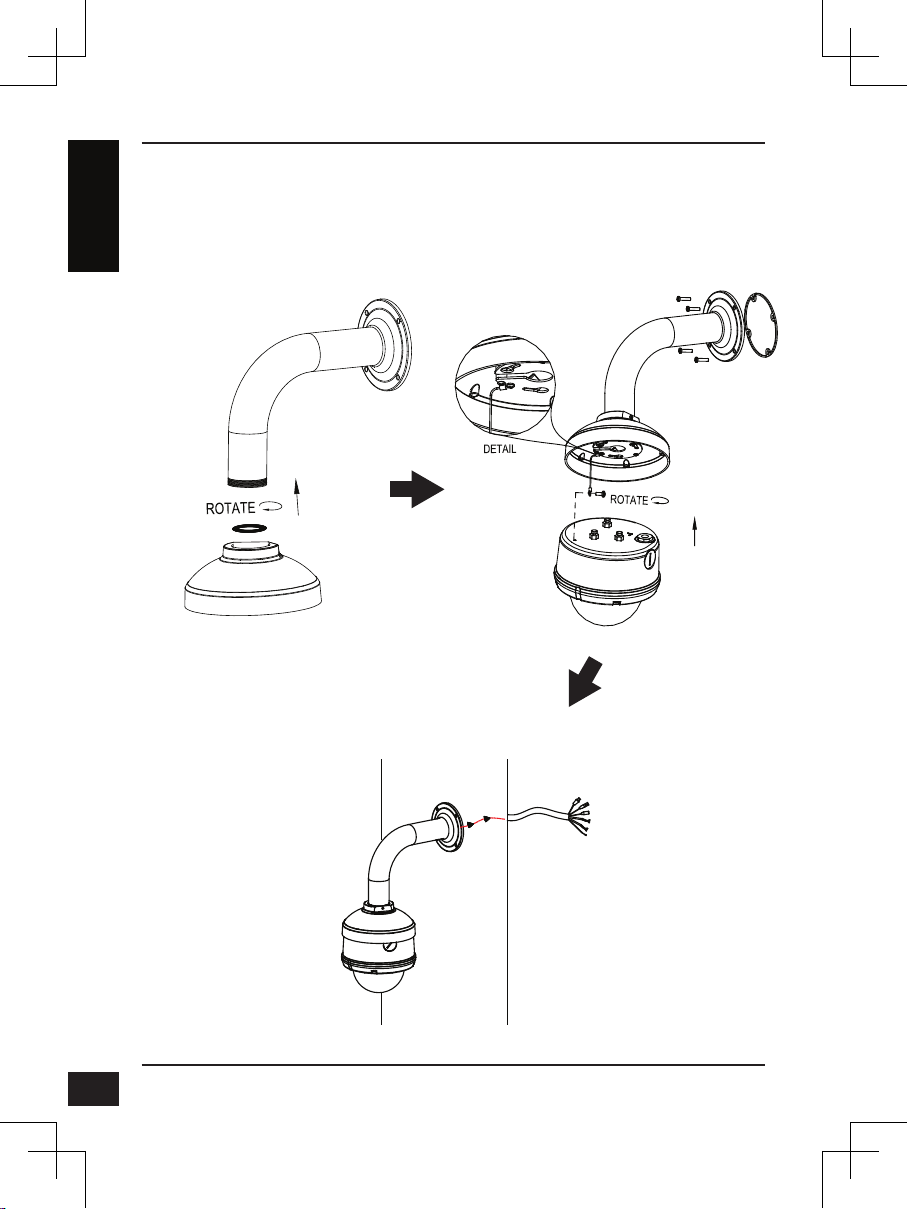 ROTATE

DETAIL

ROTATE