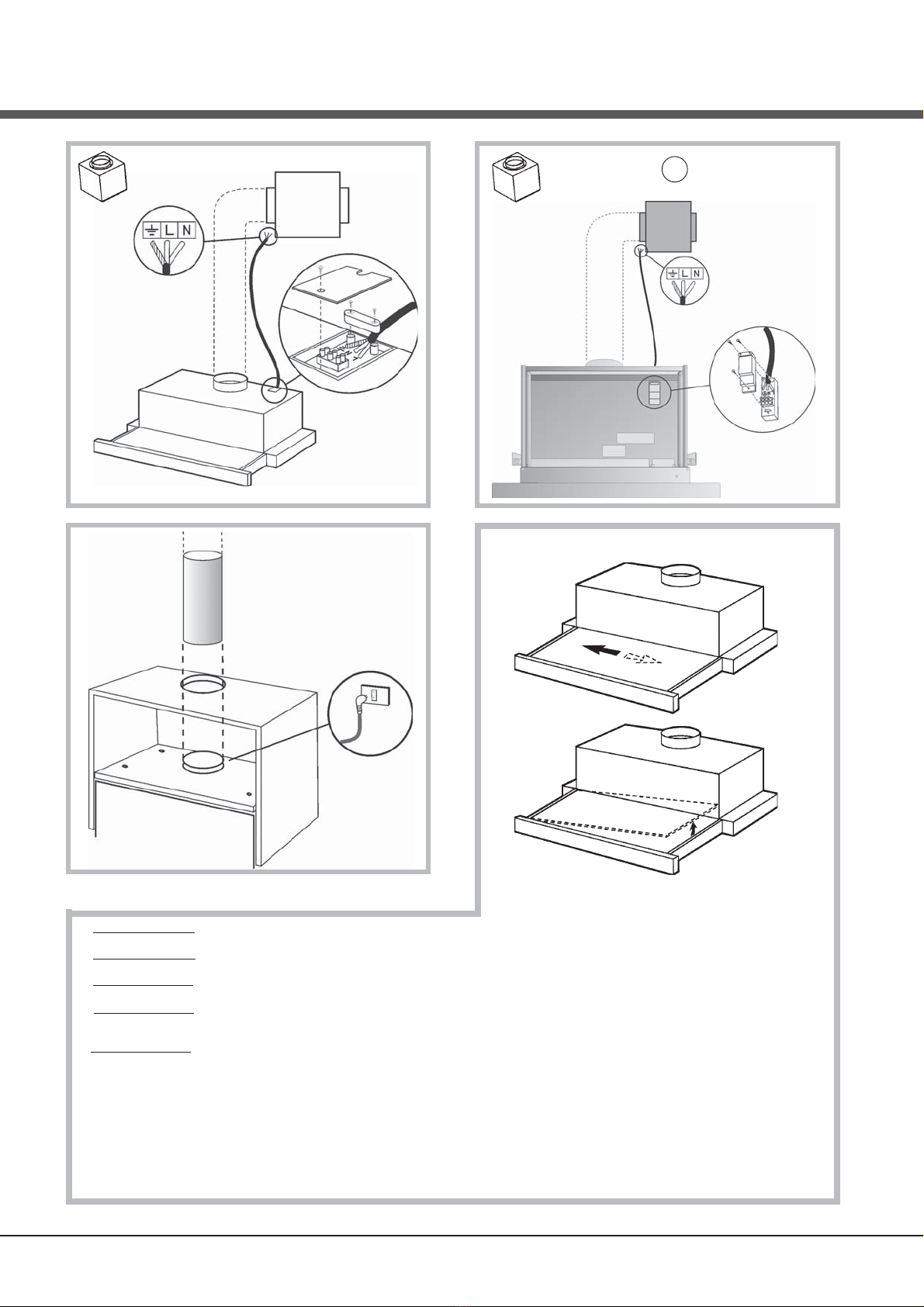 L N

L N