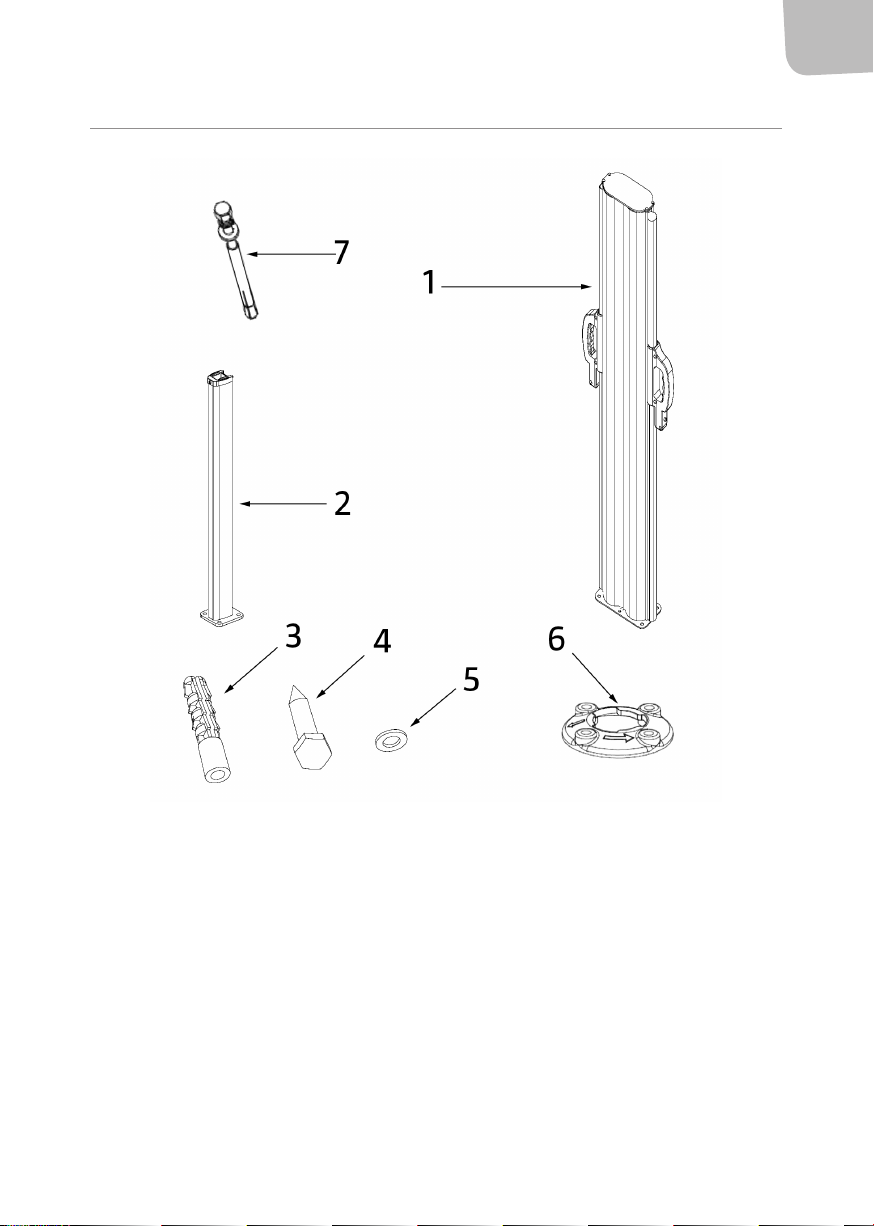 7
1
2
3
4
5
6