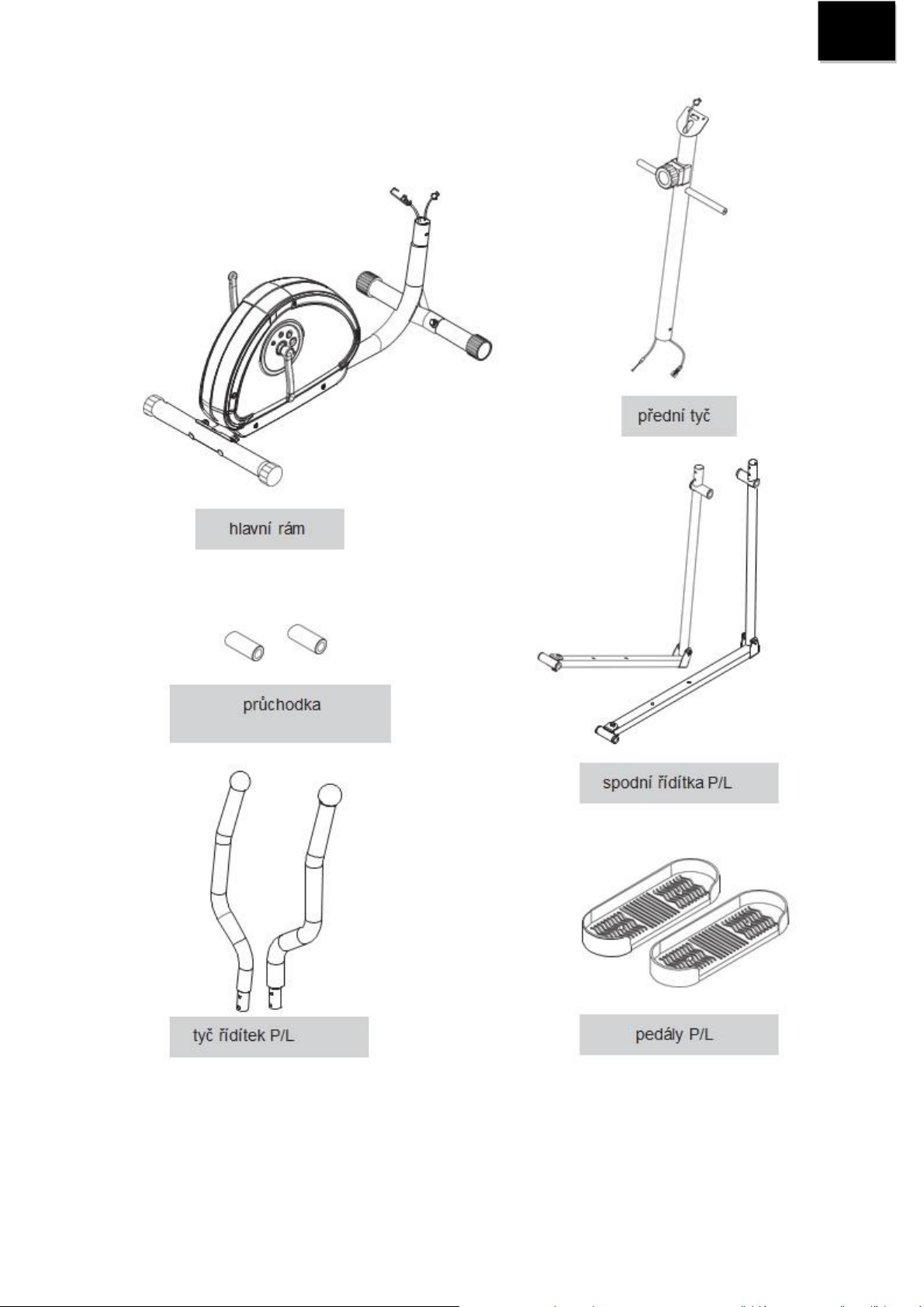 přední tyč

hlavní rám

průchodka

spodní řídítka P/L

tyč řídítek P/L

pedály P/L