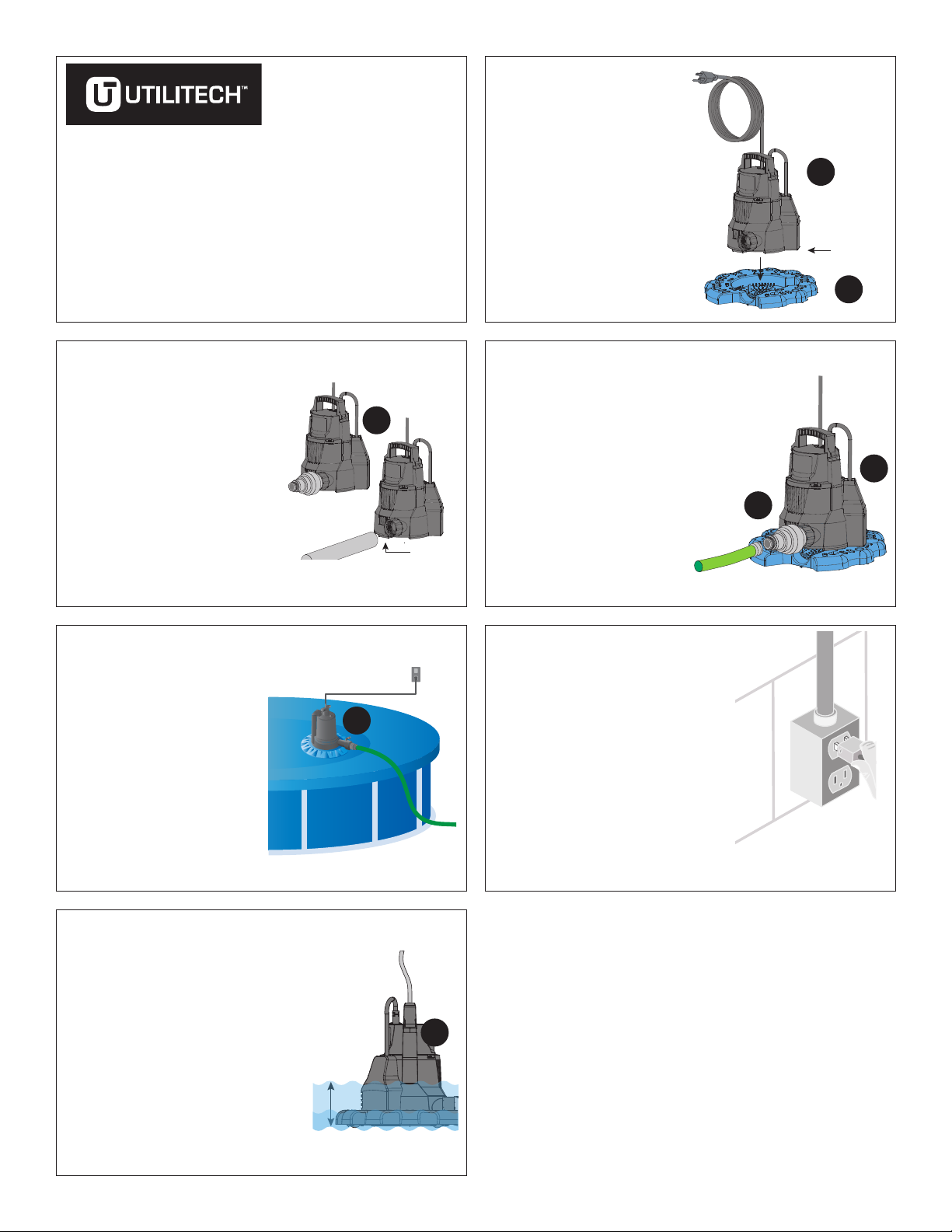 UTILITECH™