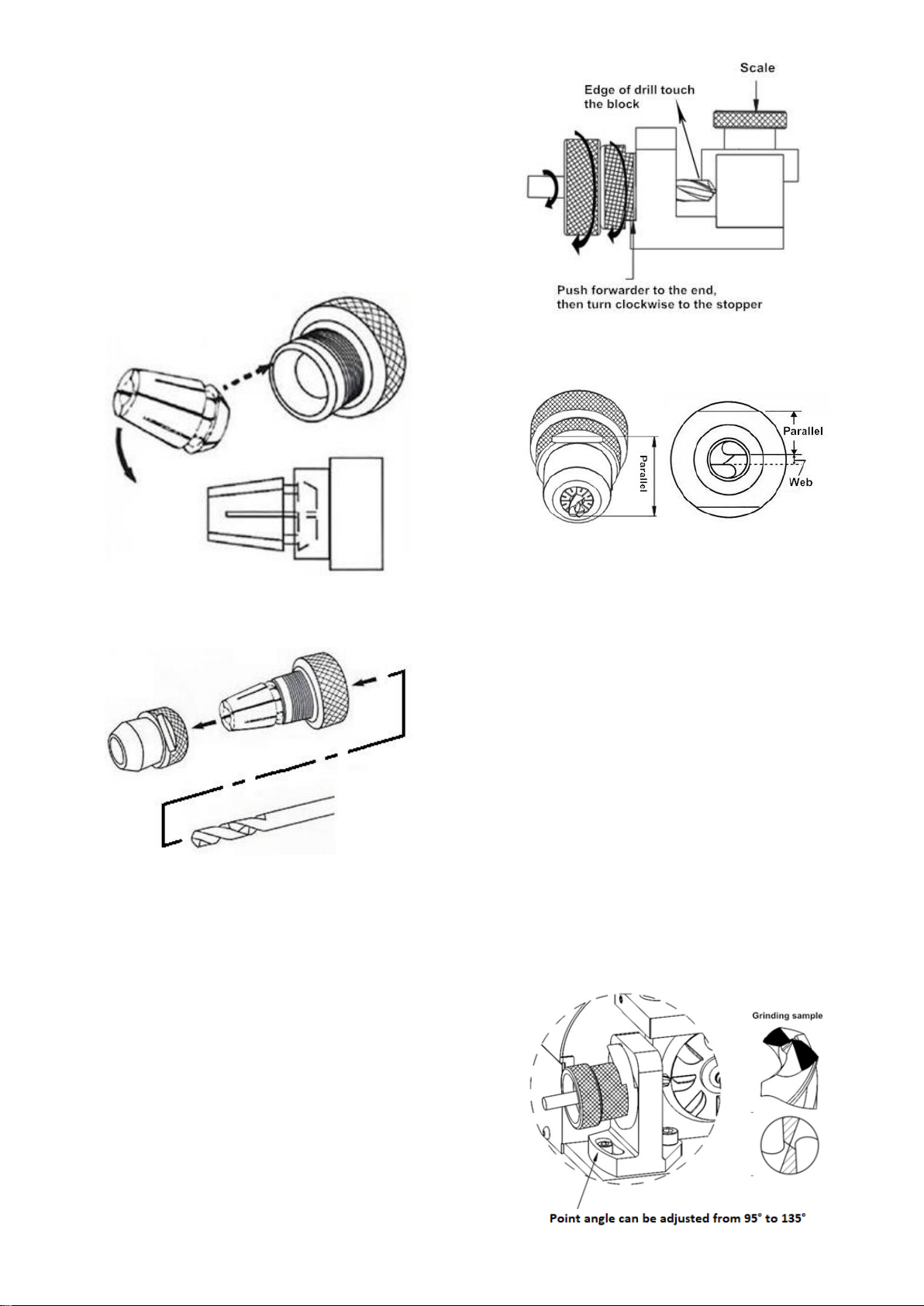 Scale

Edge of drill touch the block

Push forwarder to the end, then turn clockwise to the stopper

Parallel

Parallel

Web

Grinding sample

Point angle can be adjusted from 95° to 135°