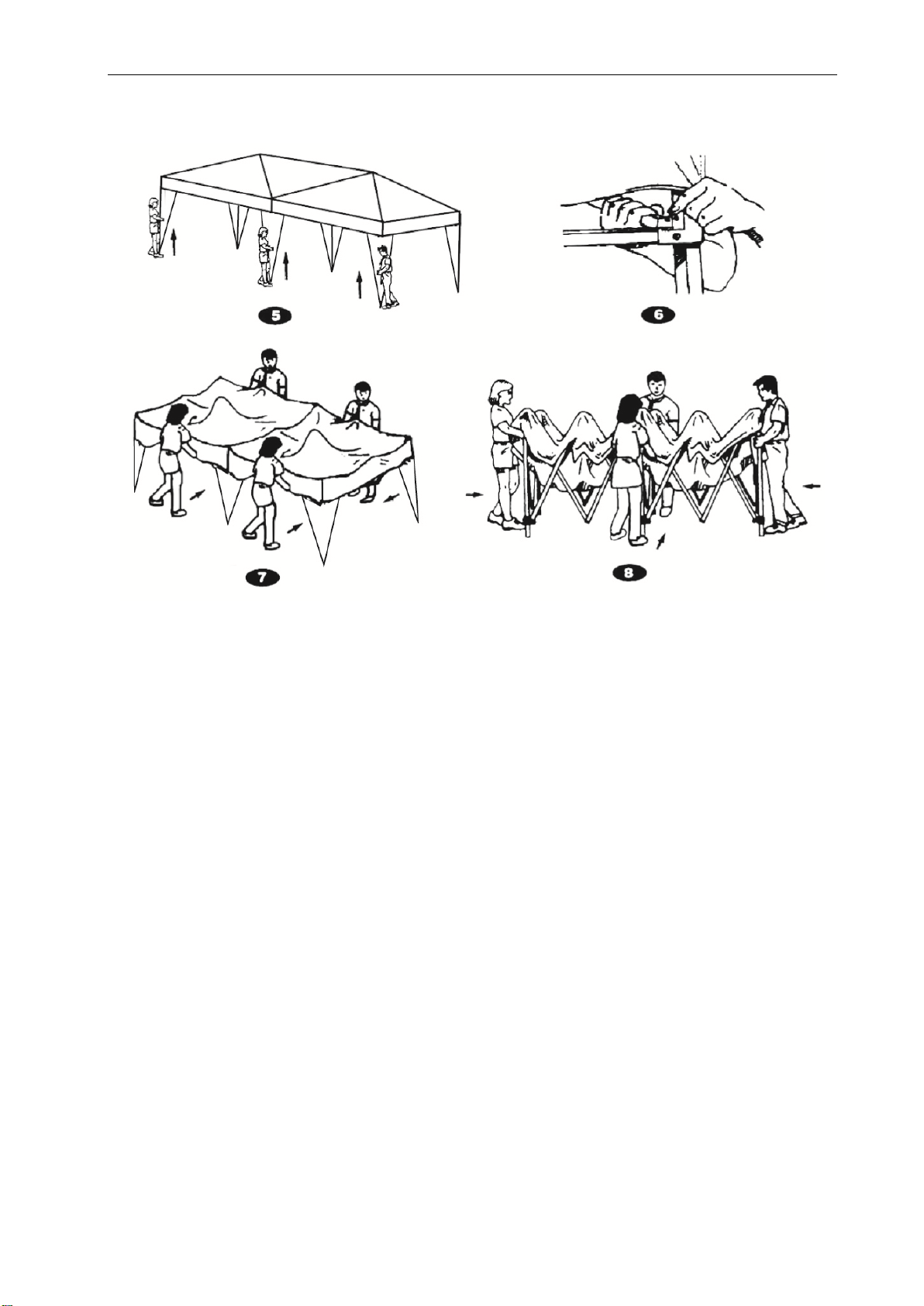 5

6

7

8