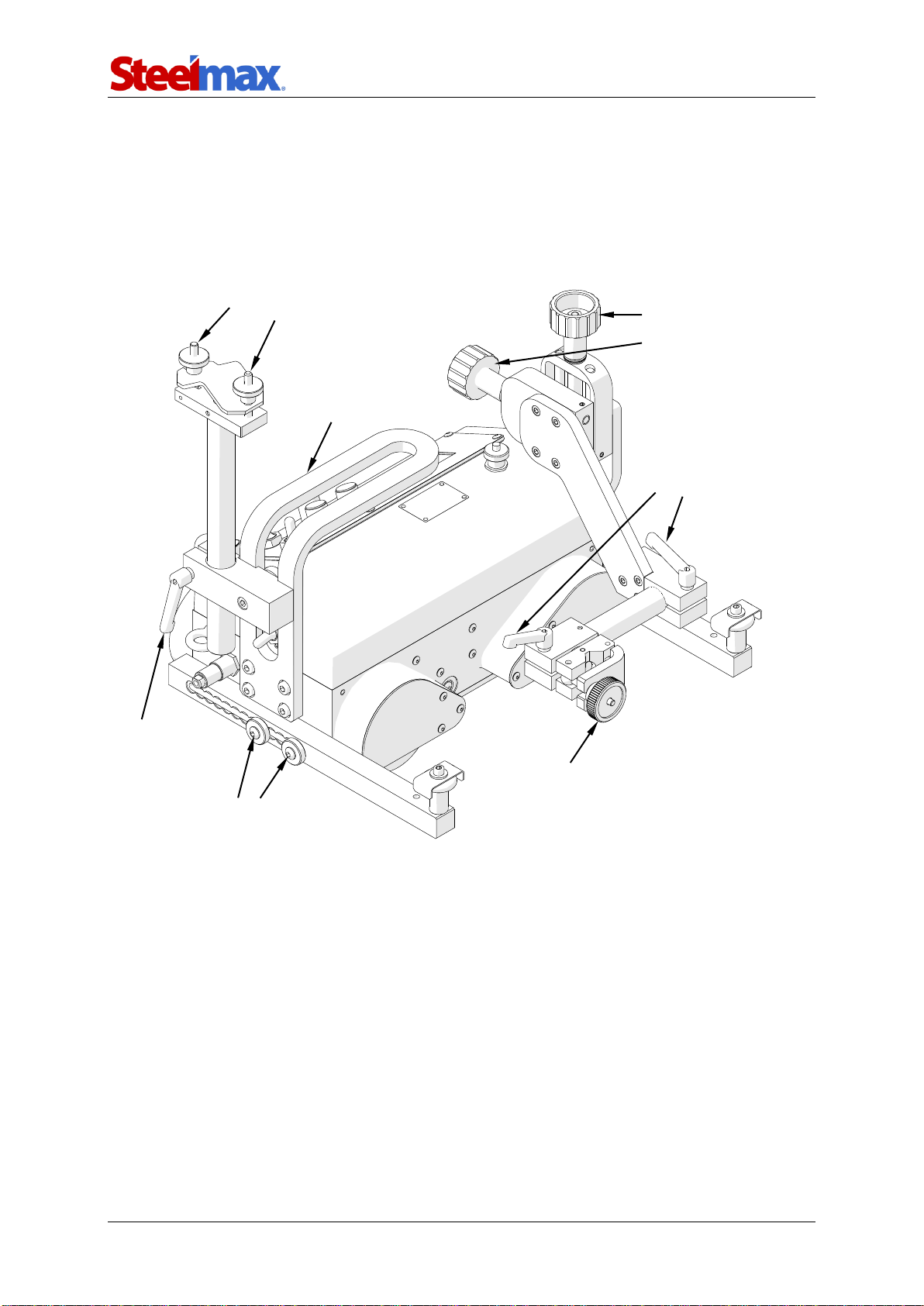 Steelmax®