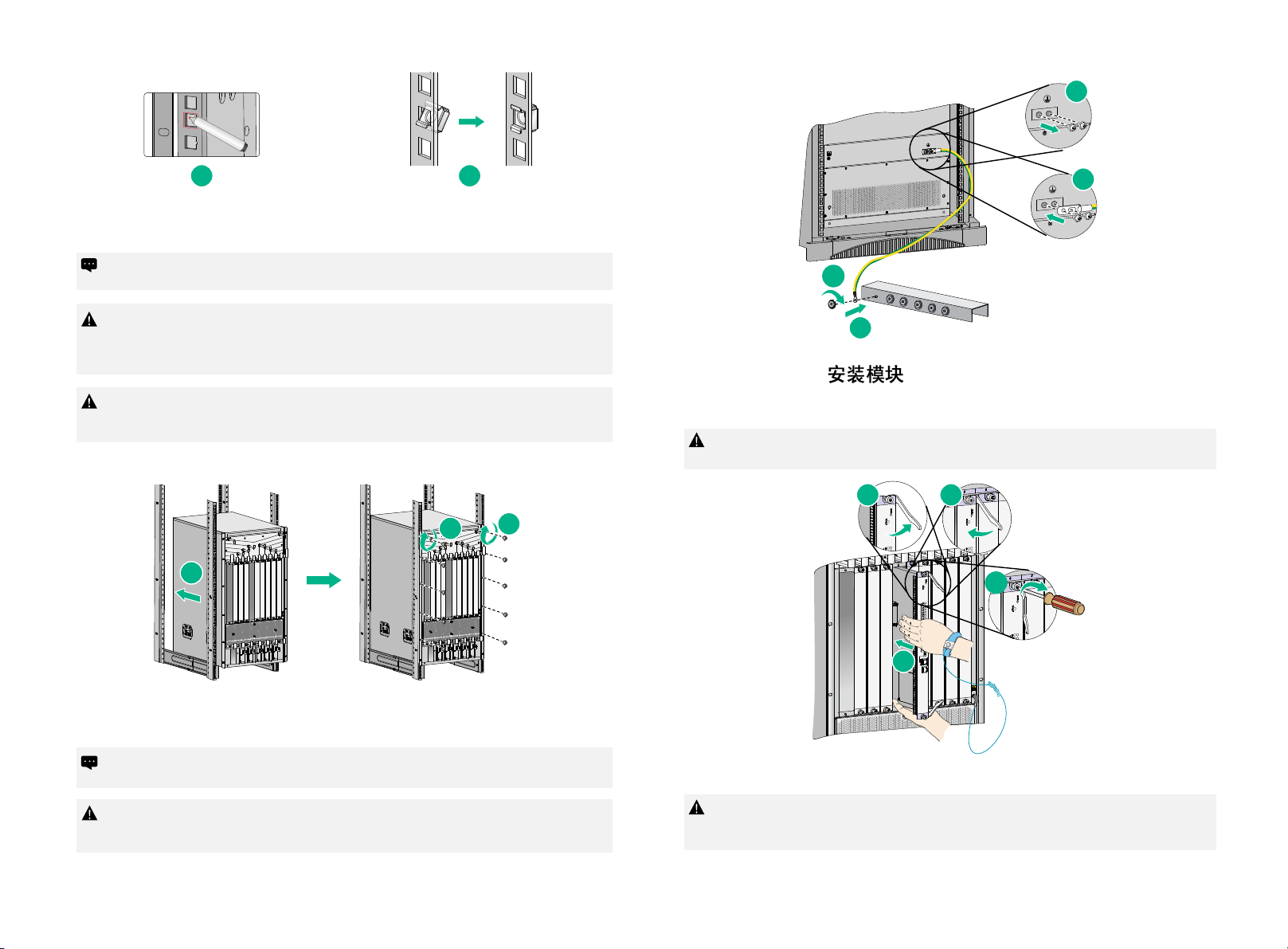 安装模块