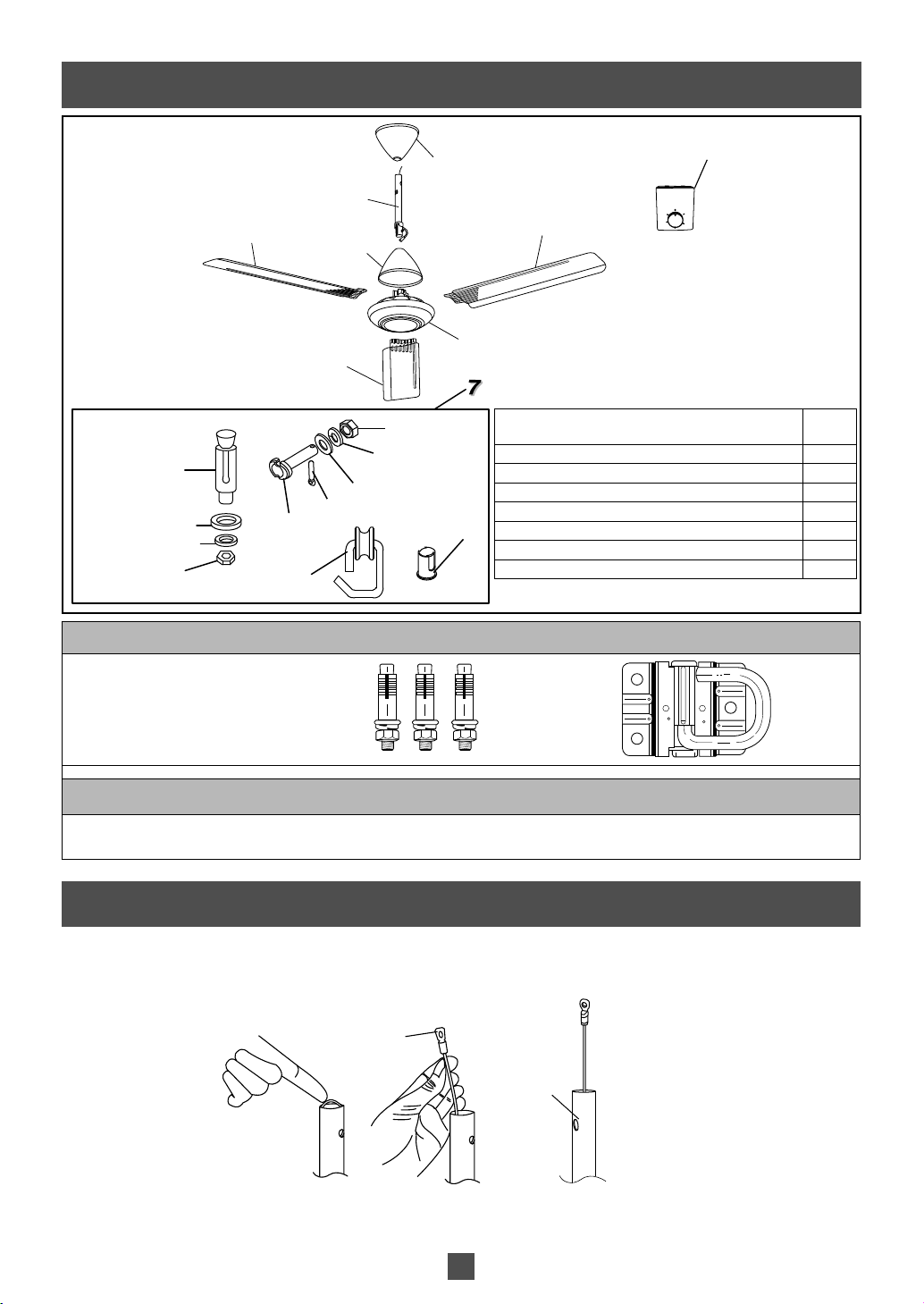 7