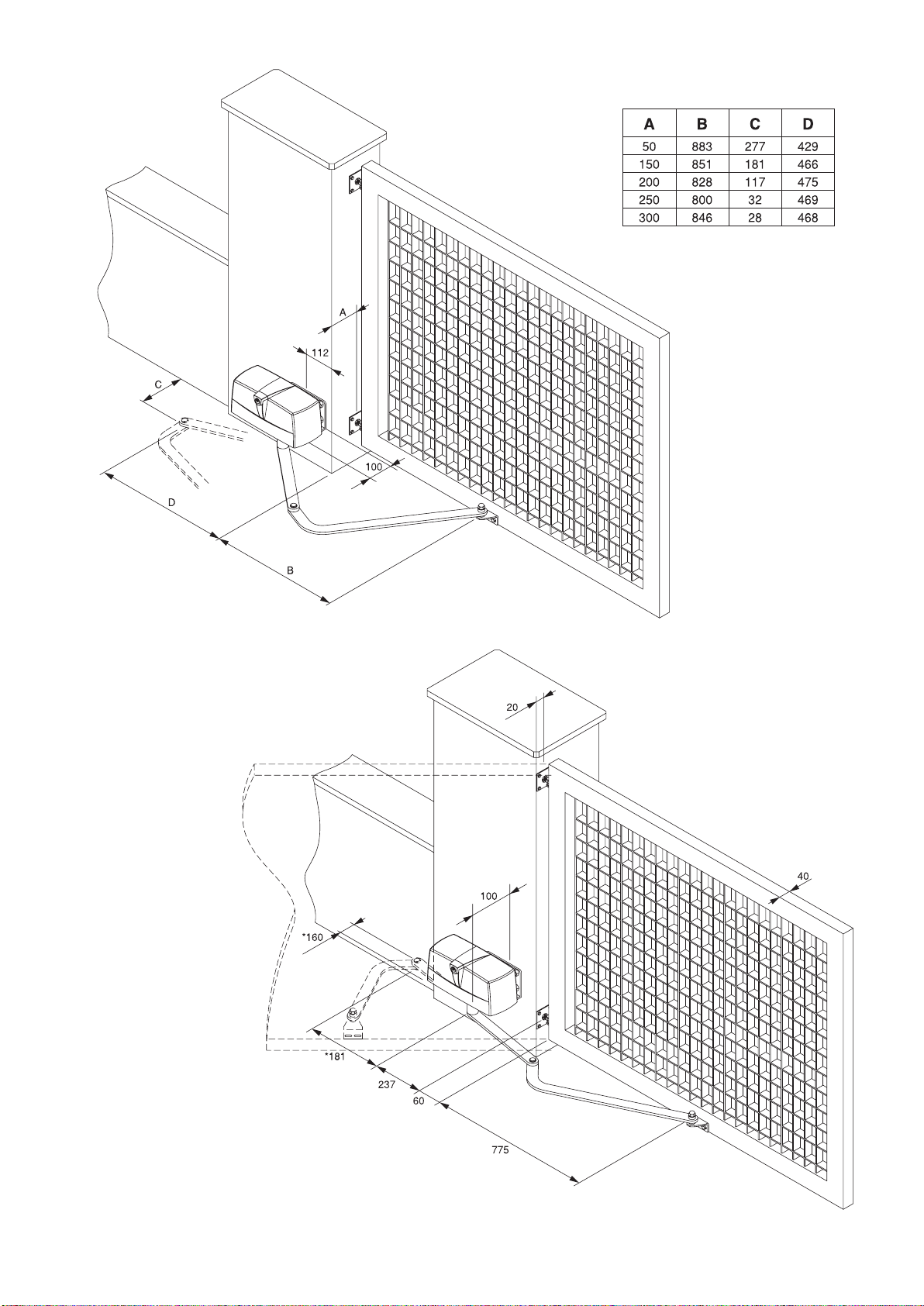 | A | B | C | D |
|---|---|---|---|
| 50 | 883 | 277 | 429 |
| 150 | 851 | 181 | 466 |
| 200 | 828 | 117 | 475 |
| 250 | 800 | 32 | 469 |
| 300 | 846 | 28 | 468 |

A

112

C

100

D

B

20

40

100

*160

*181

237

60

775