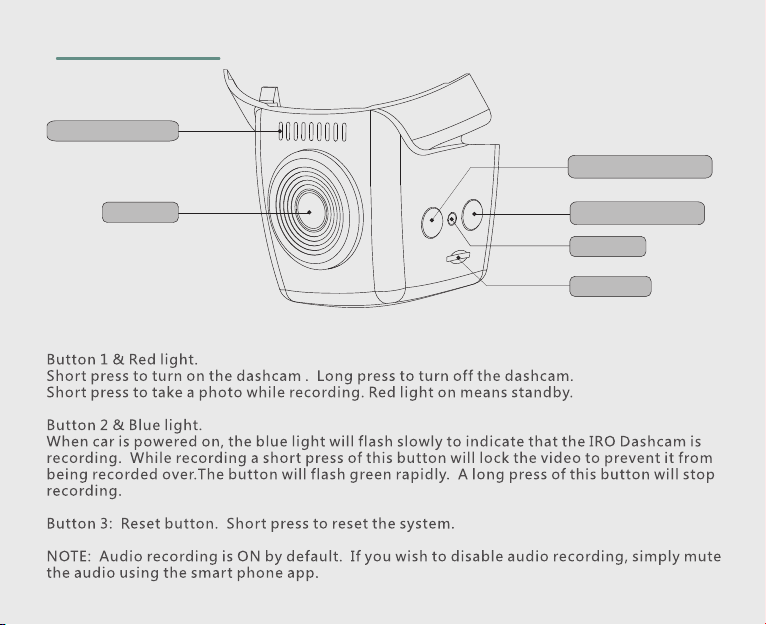 Button 1 & Red light.
Short press to turn on the dashcam . Long press to turn off the dashcam.
Short press to take a photo while recording. Red light on means standby.

Button 2 & Blue light.
When car is powered on, the blue light will flash slowly to indicate that the IRO Dashcam is recording. While recording a short press of this button will lock the video to prevent it from being recorded over.The button will flash green rapidly. A long press of this button will stop recording.

Button 3: Reset button. Short press to reset the system.

NOTE: Audio recording is ON by default. If you wish to disable audio recording, simply mute the audio using the smart phone app.