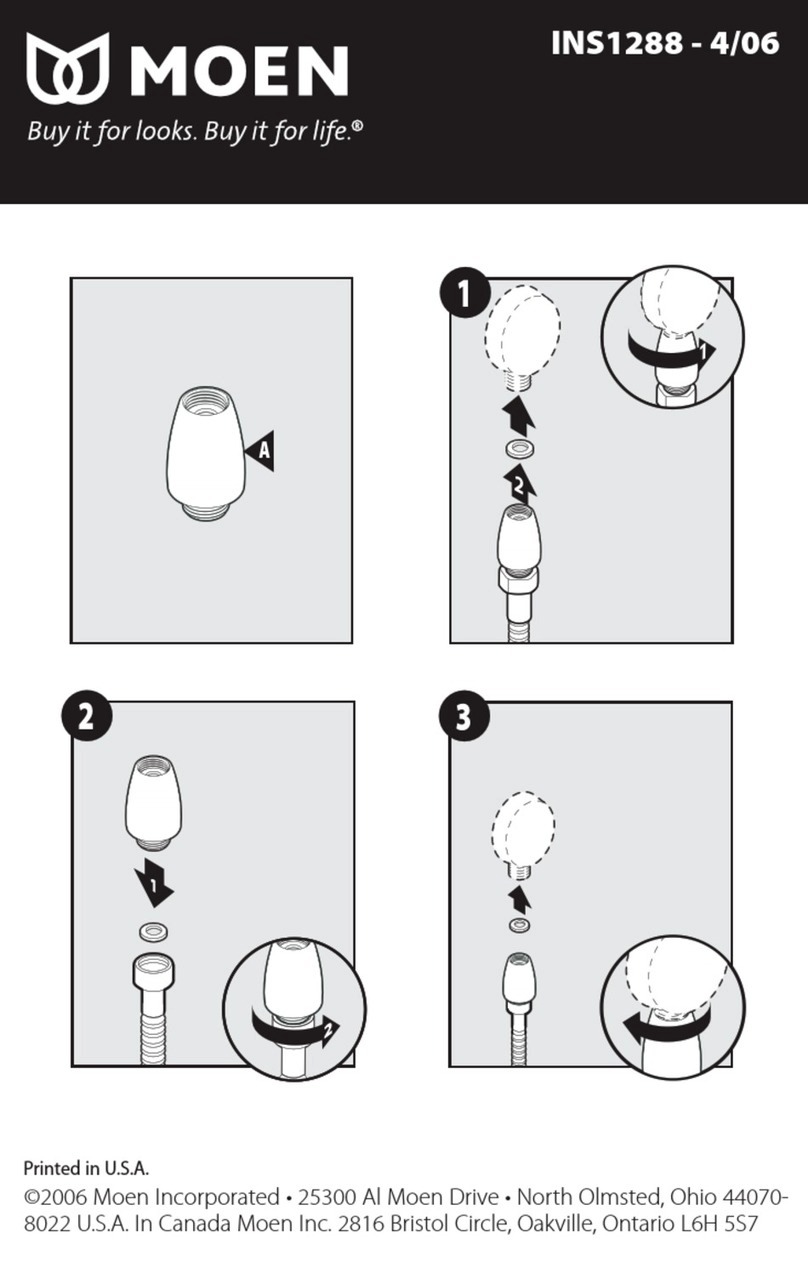 MOEN
Buy it for looks. Buy it for life.®

INS1288 - 4/06

A

1

1

2

2

1

2

3

Printed in U.S.A.

©2006 Moen Incorporated • 25300 Al Moen Drive • North Olmsted, Ohio 44070-8022 U.S.A. In Canada Moen Inc. 2816 Bristol Circle, Oakville, Ontario L6H 5S7