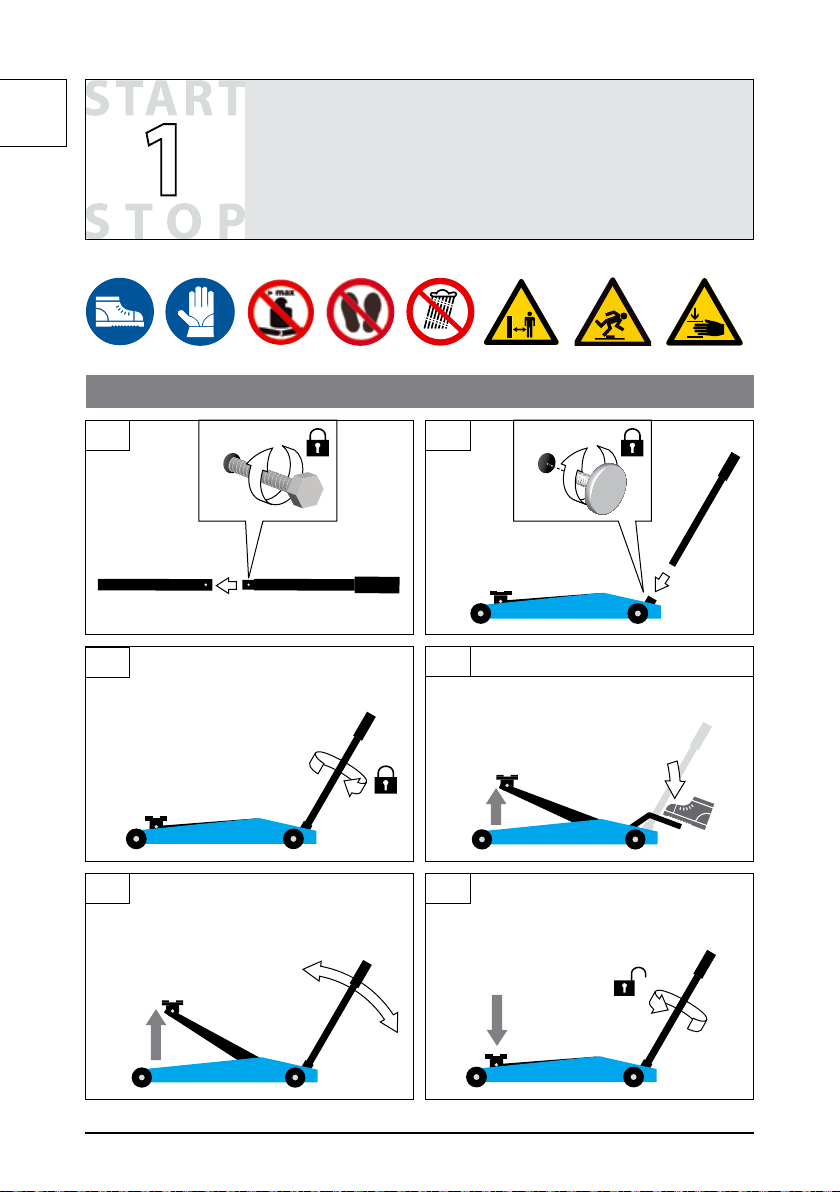 START
1
STOP

max