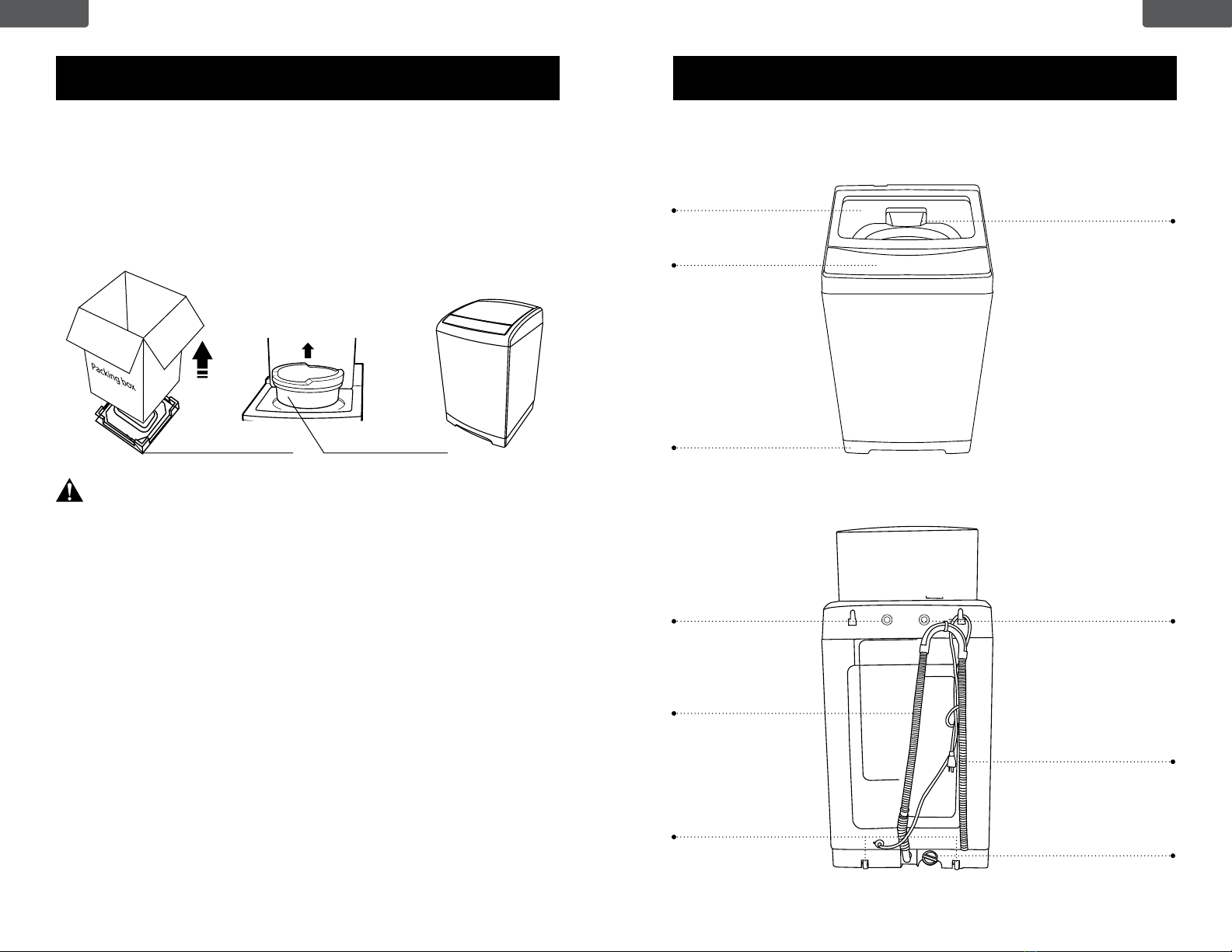 Packing box