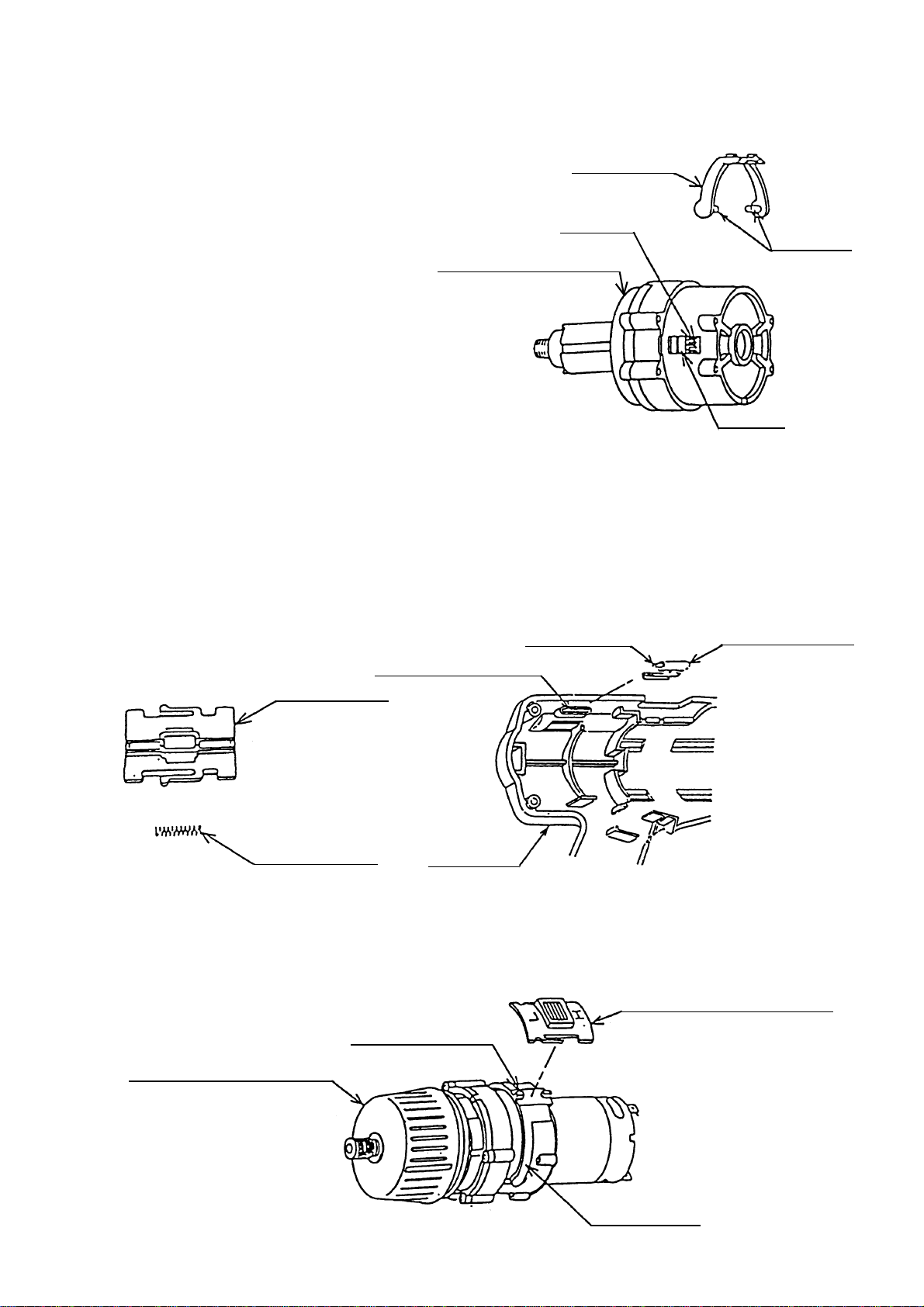 L
H