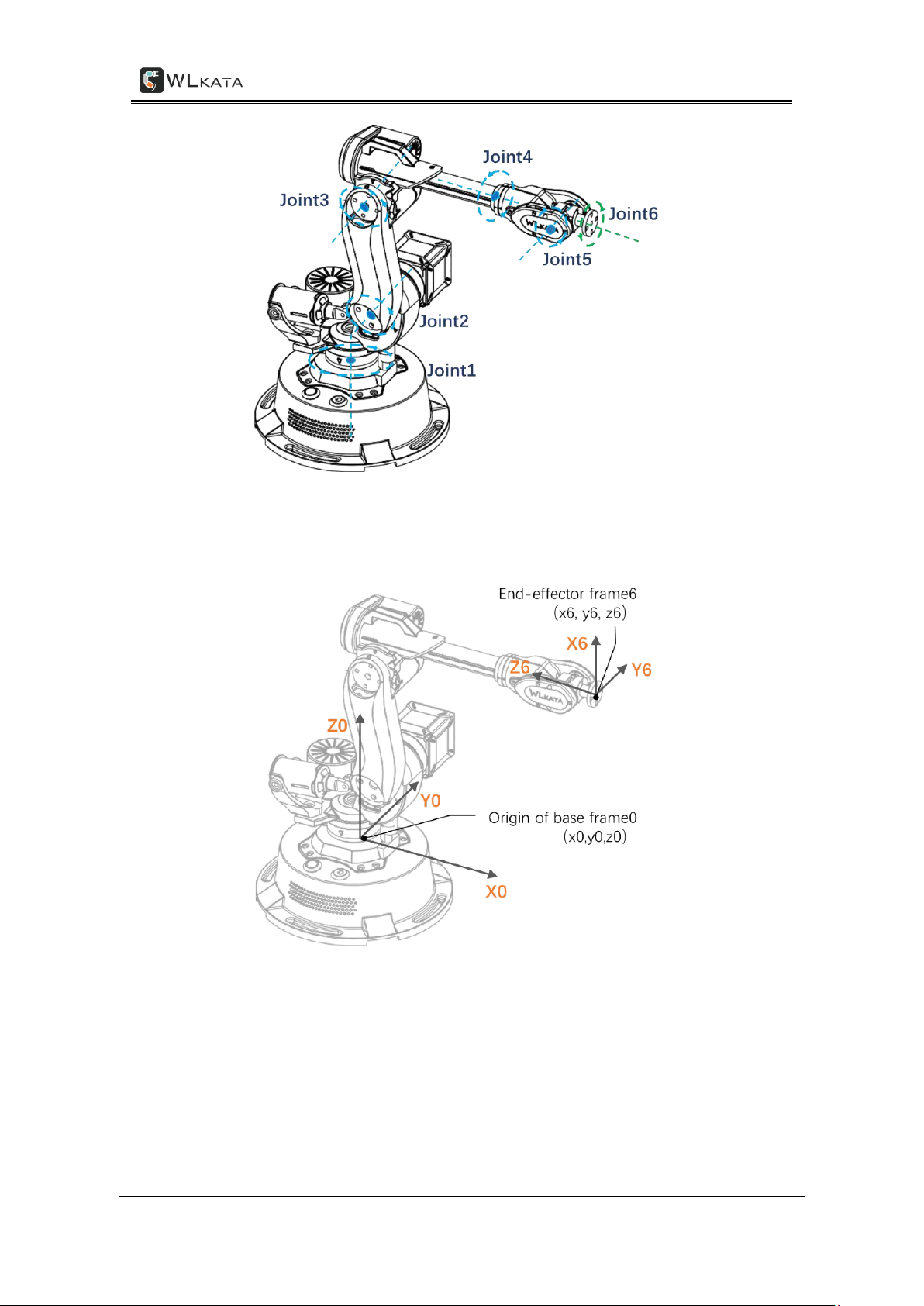 WLKATA

Joint4
Joint3
Joint6
Joint5
Joint2
Joint1

End-effector frame6
(x6, y6, z6)
X6
Z6
Y6
Z0
Y0
Origin of base frame0
(x0,y0,z0)
X0