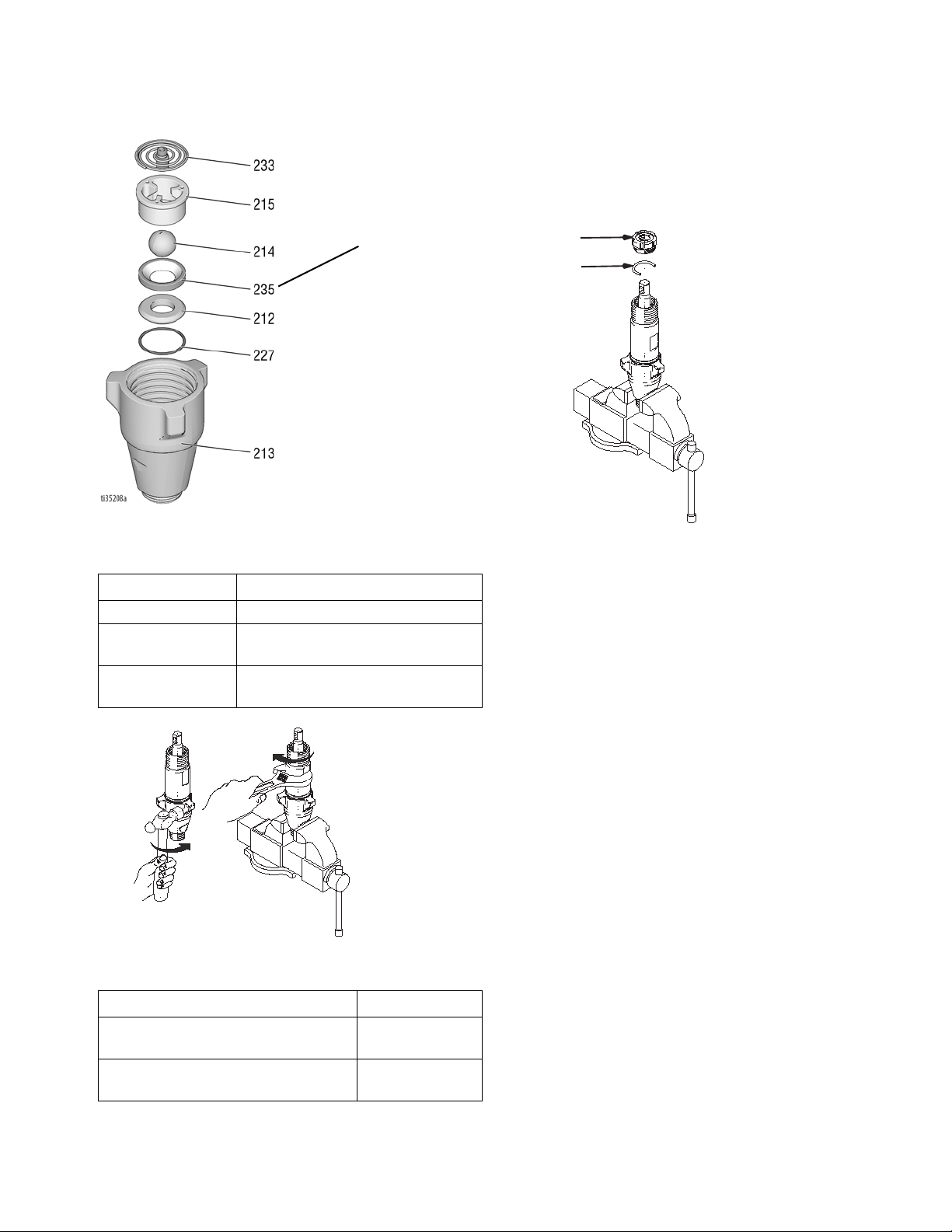 233
215
214
235
212
227
213
ti35208a