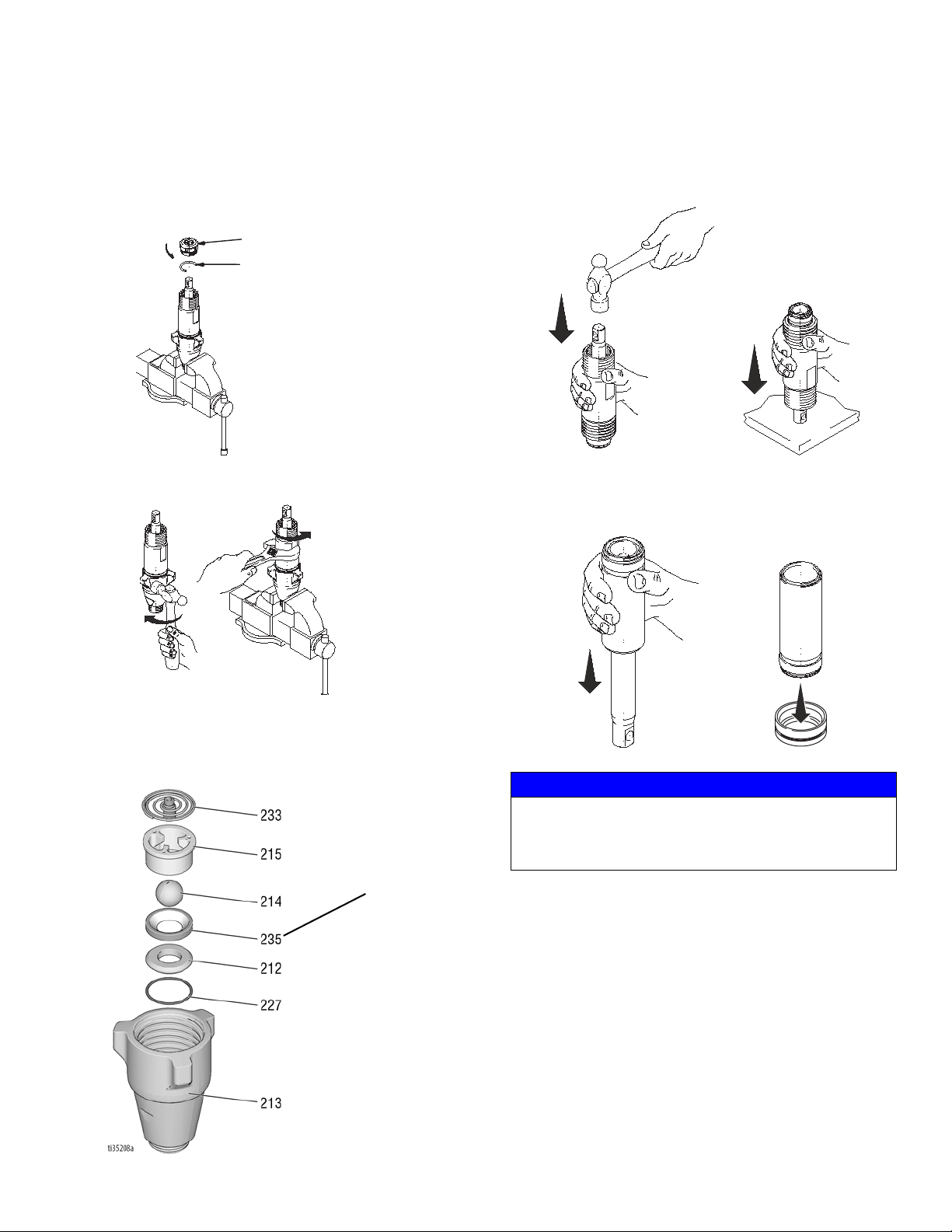 233
215
214
235
212
227
213
ti35208a