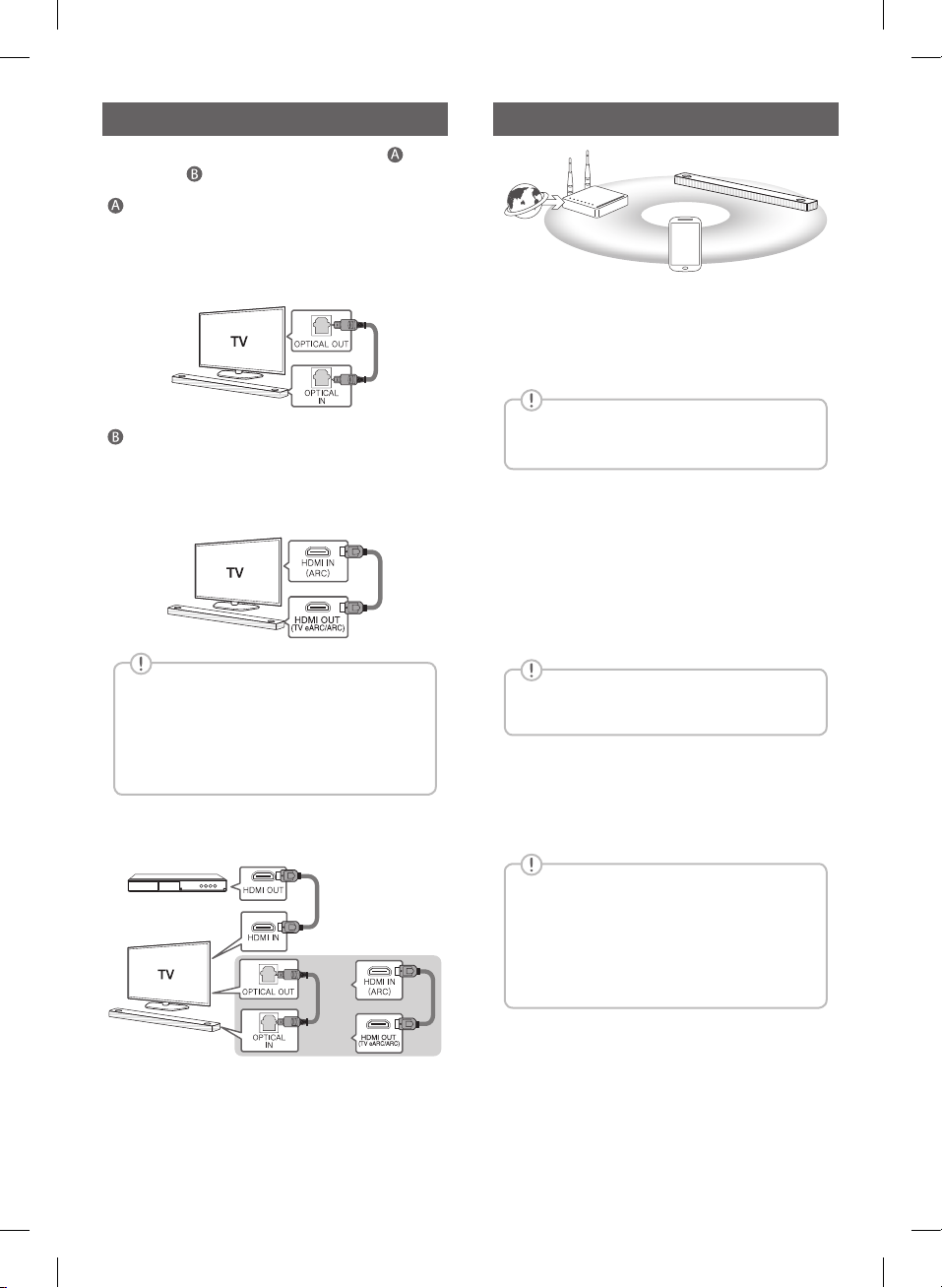 A

B

A

TV

OPTICAL OUT

OPTICAL IN

B

TV

HDMI IN (ARC)

HDMI OUT (TV eARC/ARC)

HDMI OUT

HDMI IN

TV

OPTICAL OUT

OPTICAL IN

HDMI IN (ARC)

HDMI OUT (TV eARC/ARC)