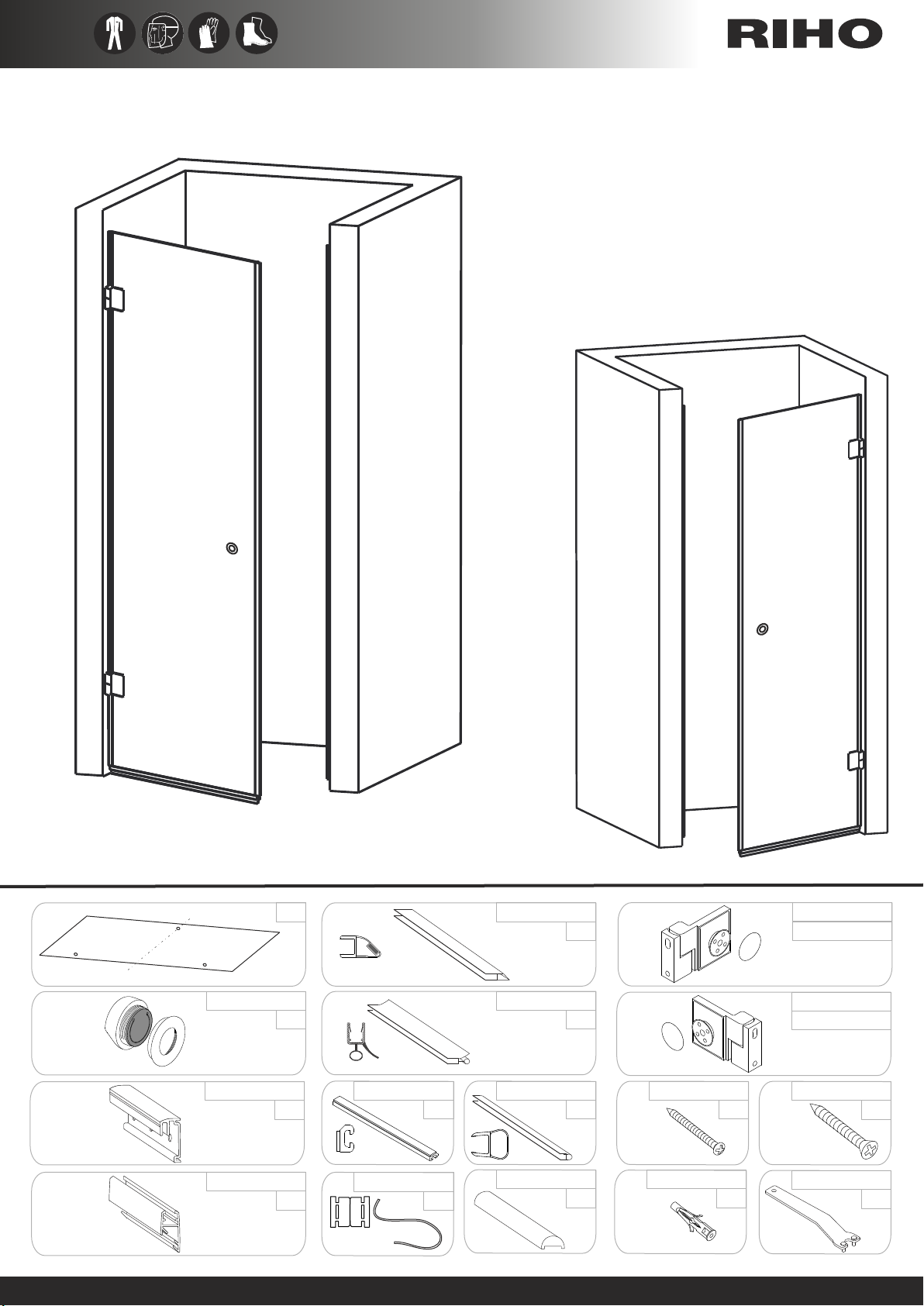 RIHO