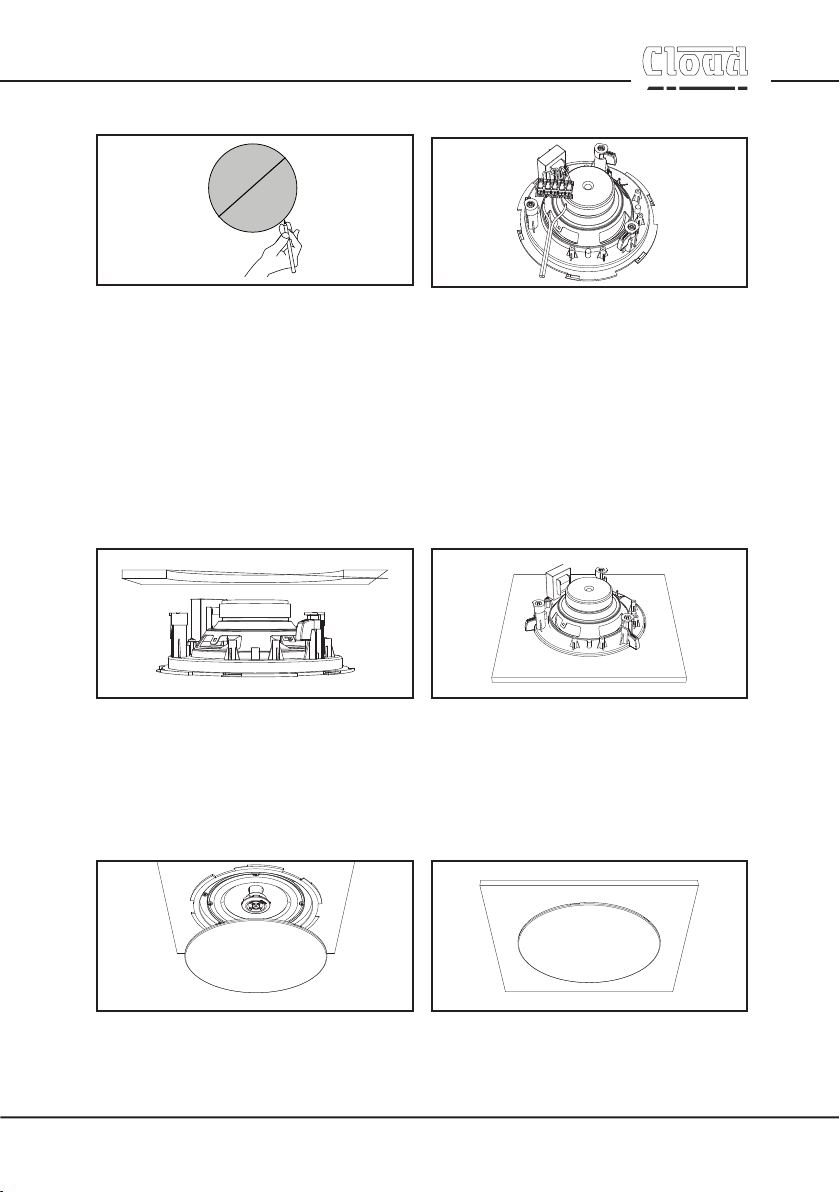 Cloud