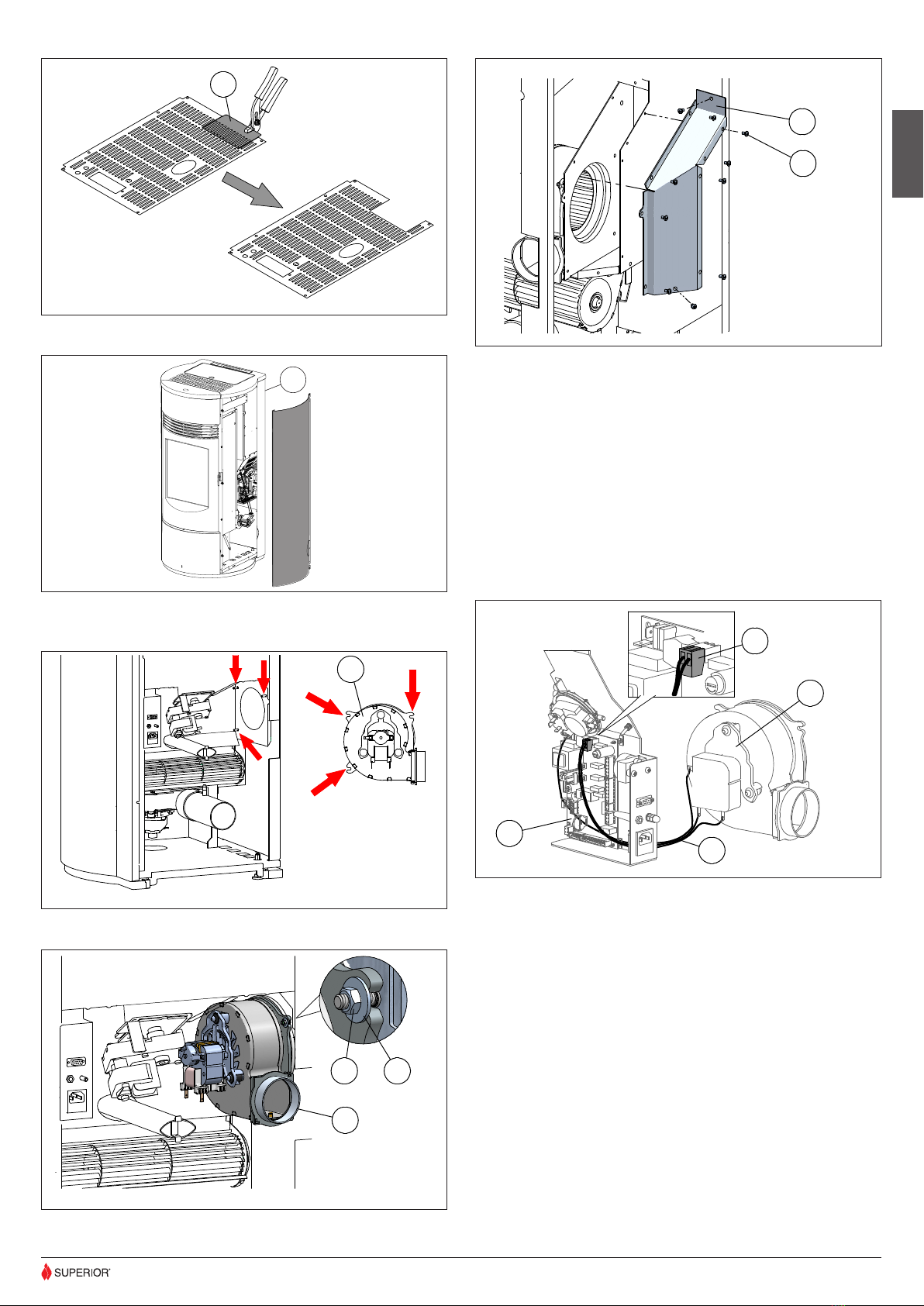 SUPERIOR