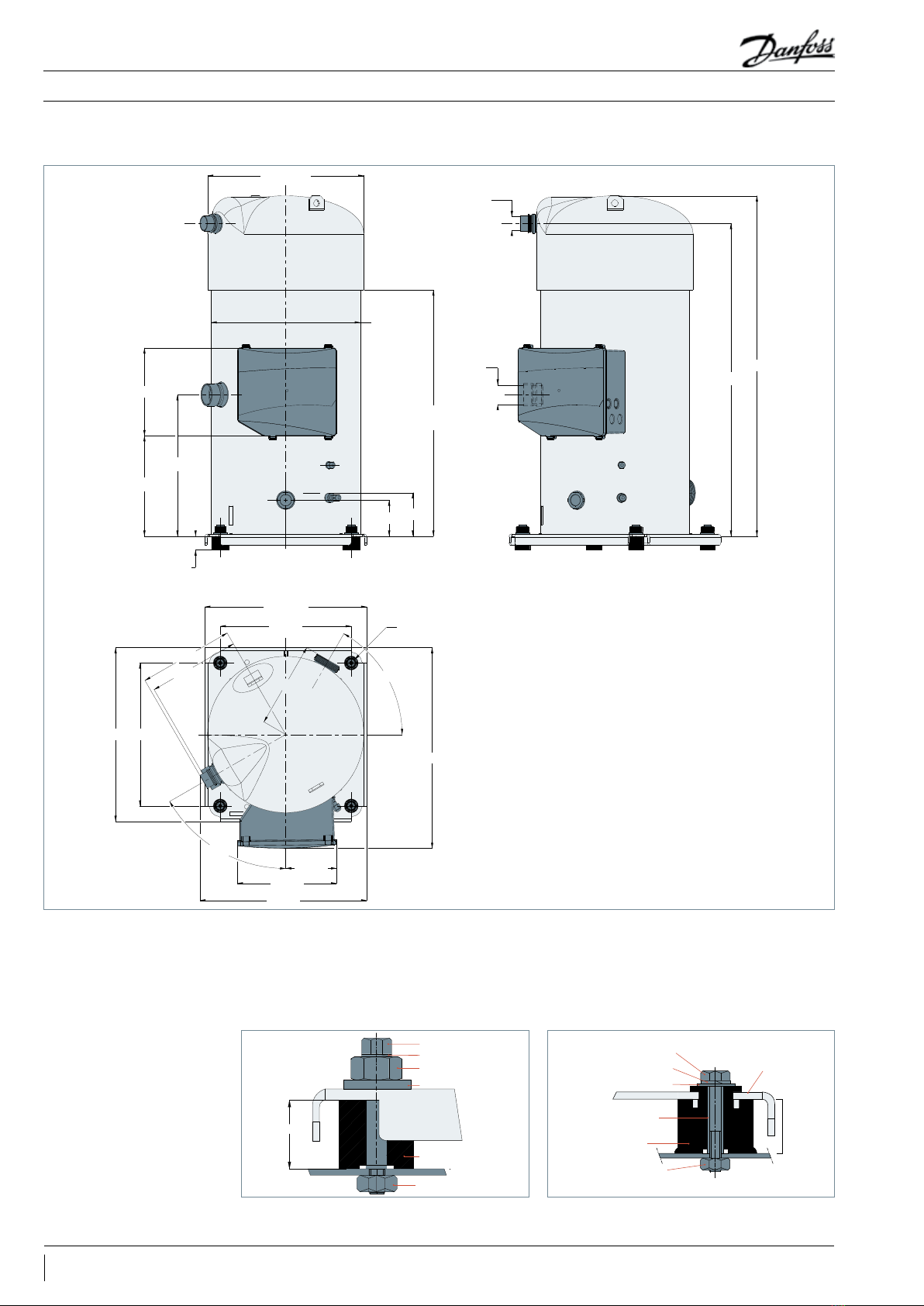 Danfoss