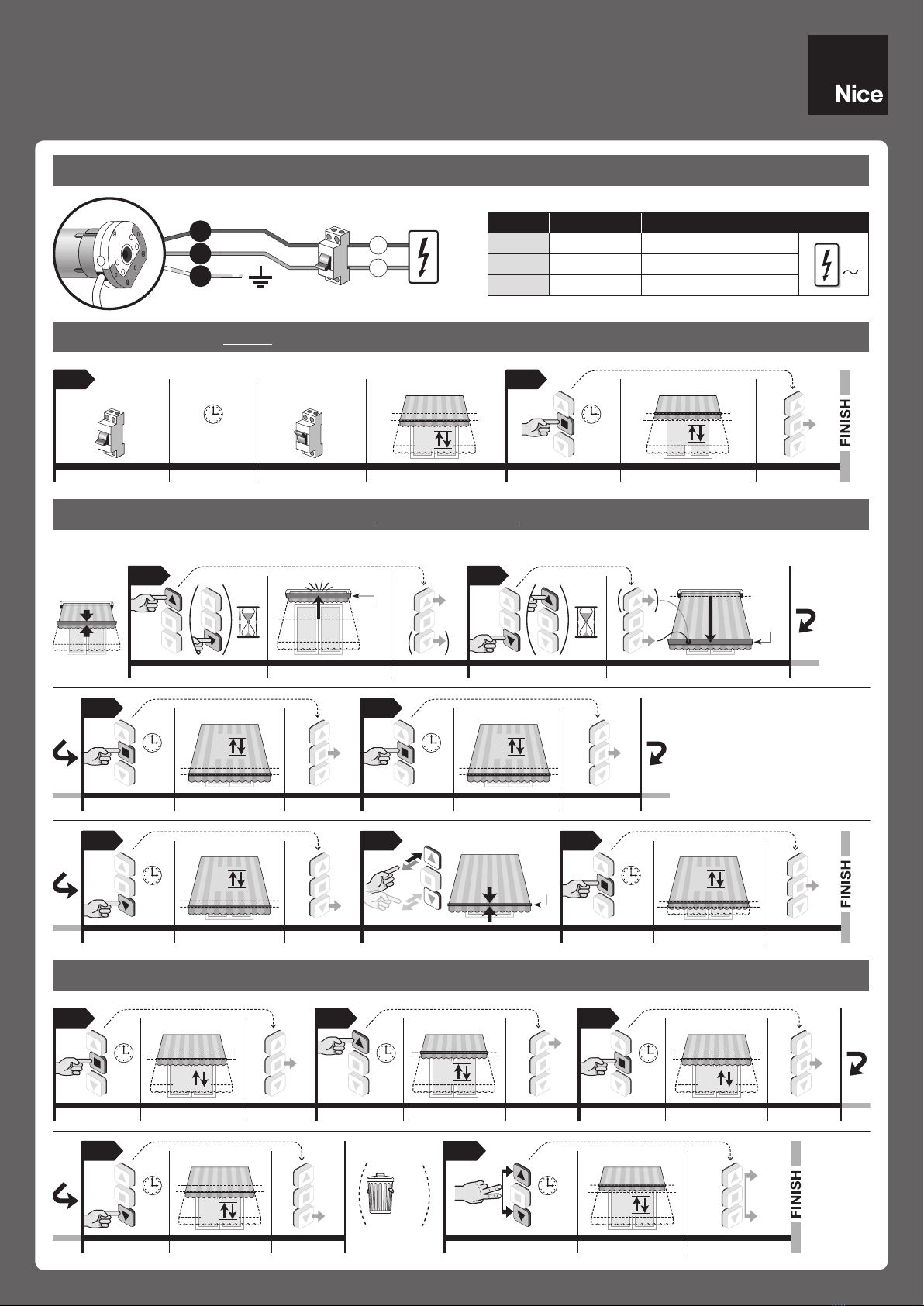 Nice

FINISH

FINISH

FINISH