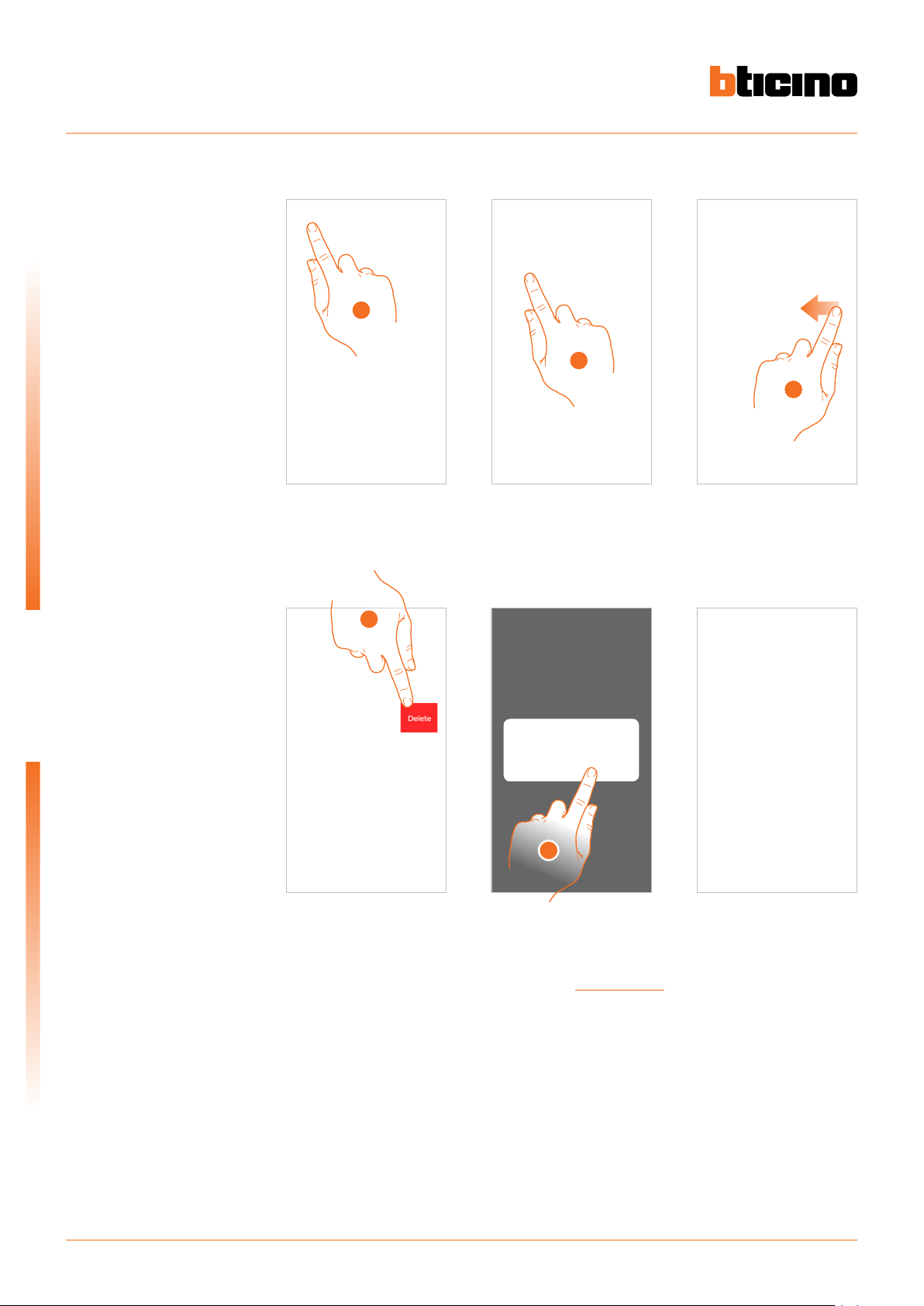 bticino

Delete