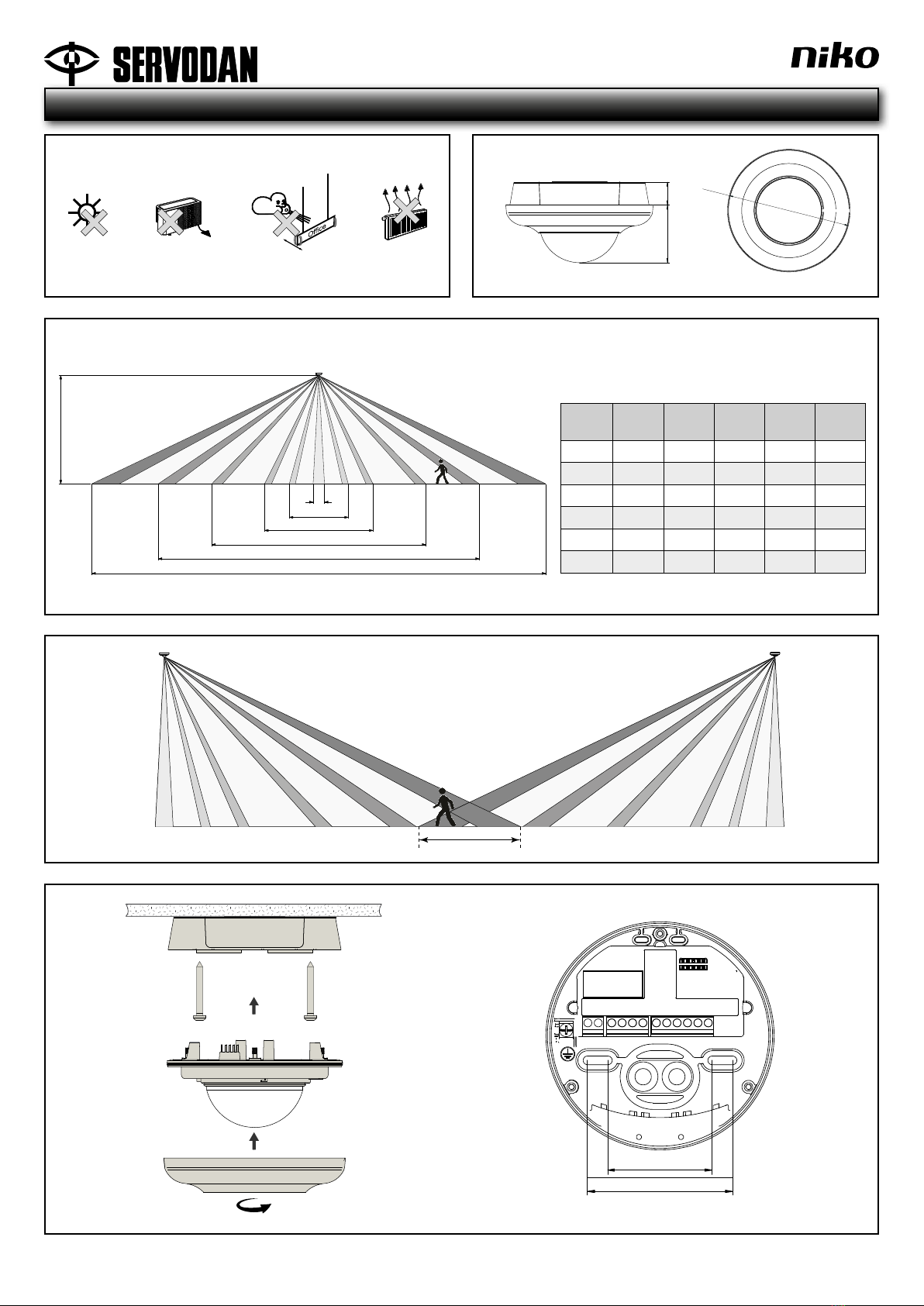 SERVODAN

niko

Office