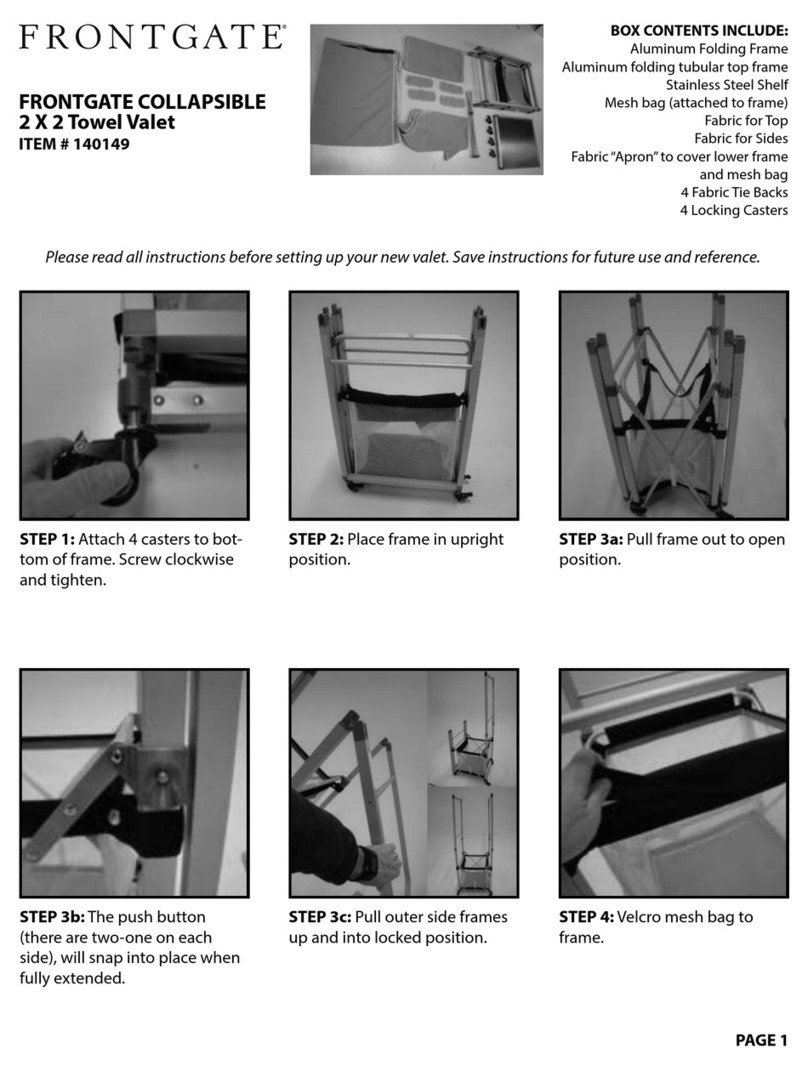 FRONTGATE®

FRONTGATE COLLAPSIBLE 2 X 2 Towel Valet
ITEM # 140149

BOX CONTENTS INCLUDE:
Aluminum Folding Frame
Aluminum folding tubular top frame
Stainless Steel Shelf
Mesh bag (attached to frame)
Fabric for Top
Fabric for Sides
Fabric "Apron" to cover lower frame and mesh bag
4 Fabric Tie Backs
4 Locking Casters

Please read all instructions before setting up your new valet. Save instructions for future use and reference.

STEP 1: Attach 4 casters to bottom of frame. Screw clockwise and tighten.

STEP 2: Place frame in upright position.

STEP 3a: Pull frame out to open position.

STEP 3b: The push button (there are two-one on each side), will snap into place when fully extended.

STEP 3c: Pull outer side frames up and into locked position.

STEP 4: Velcro mesh bag to frame.

PAGE 1