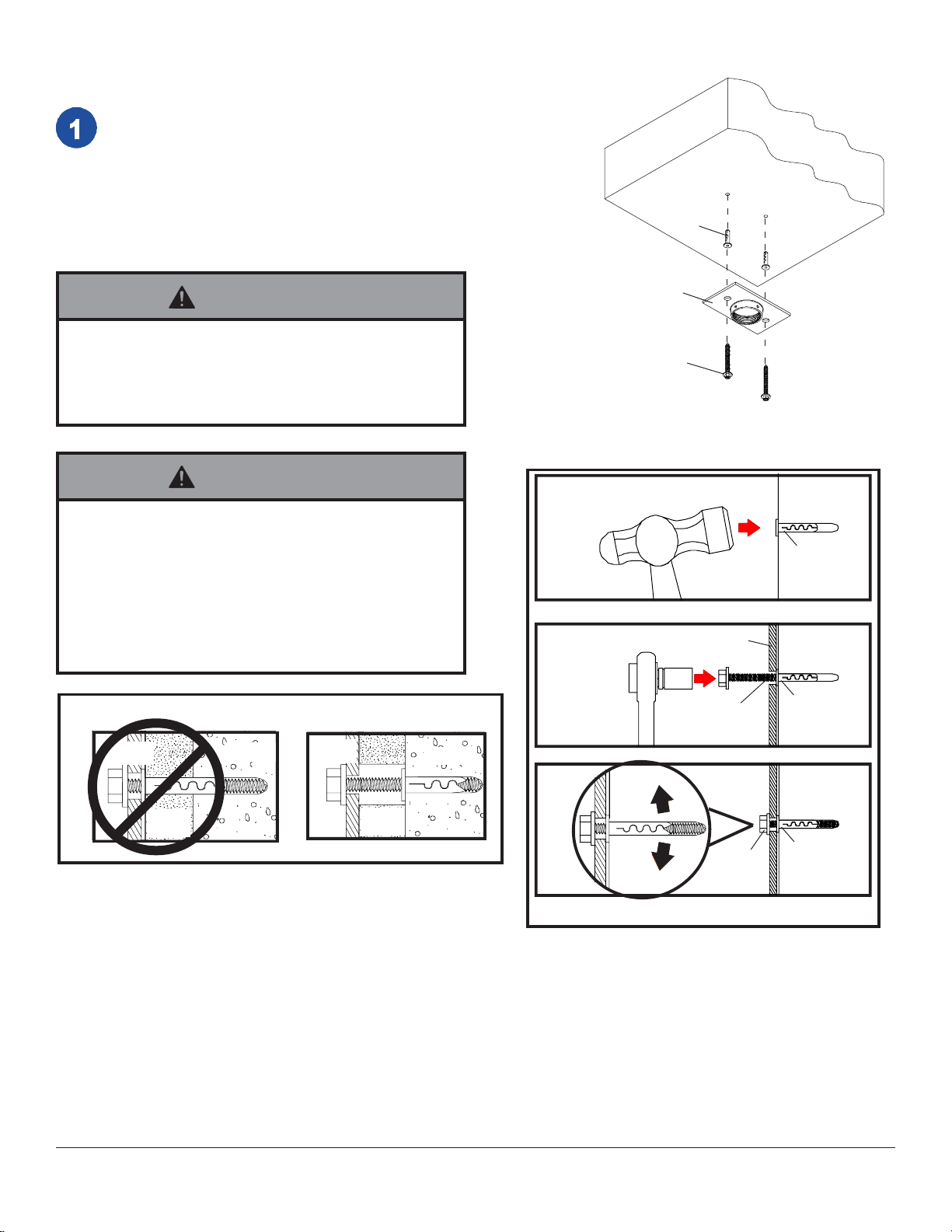 1